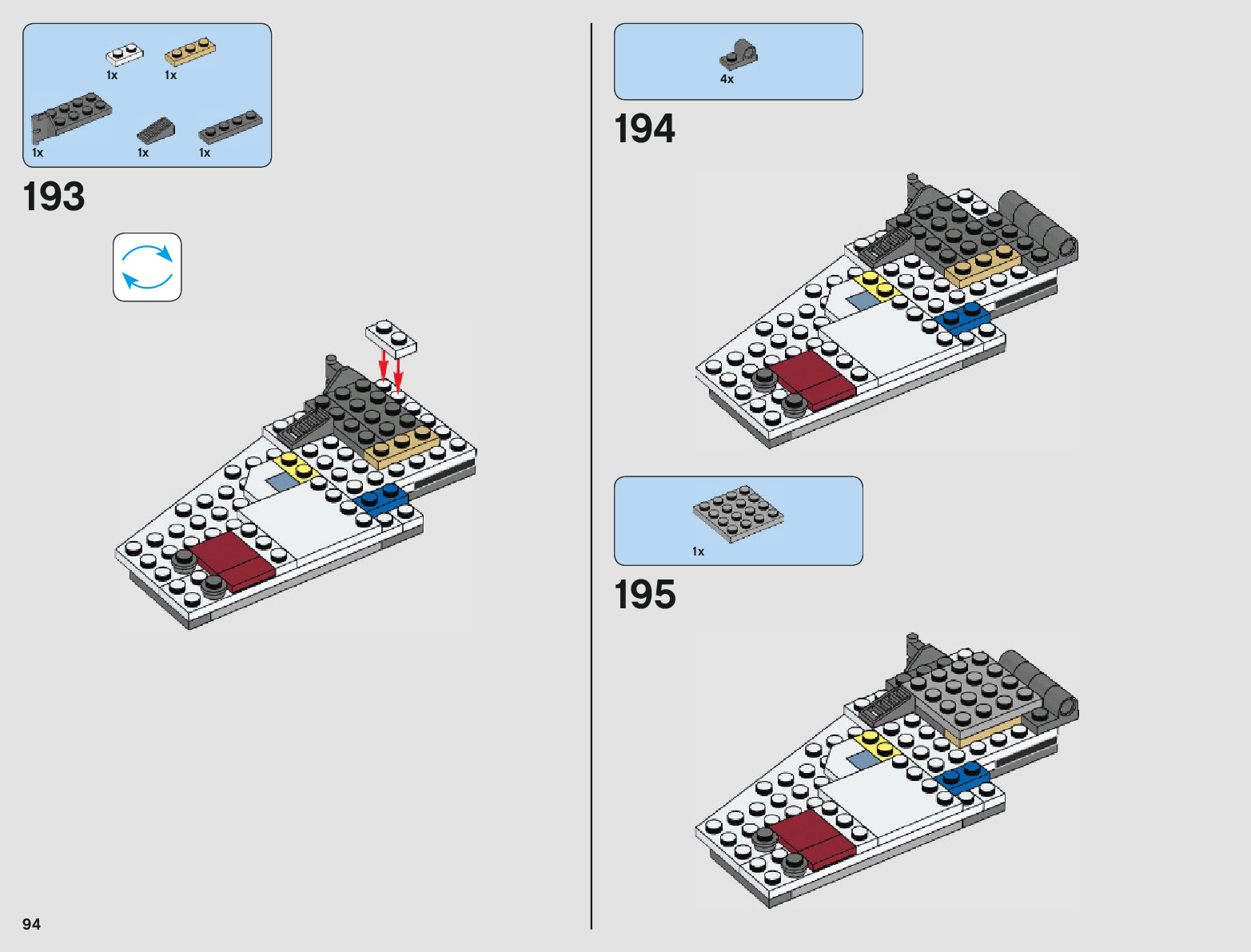 1x 1x

1x 1x 1x

193

4x

194

1x

195

94