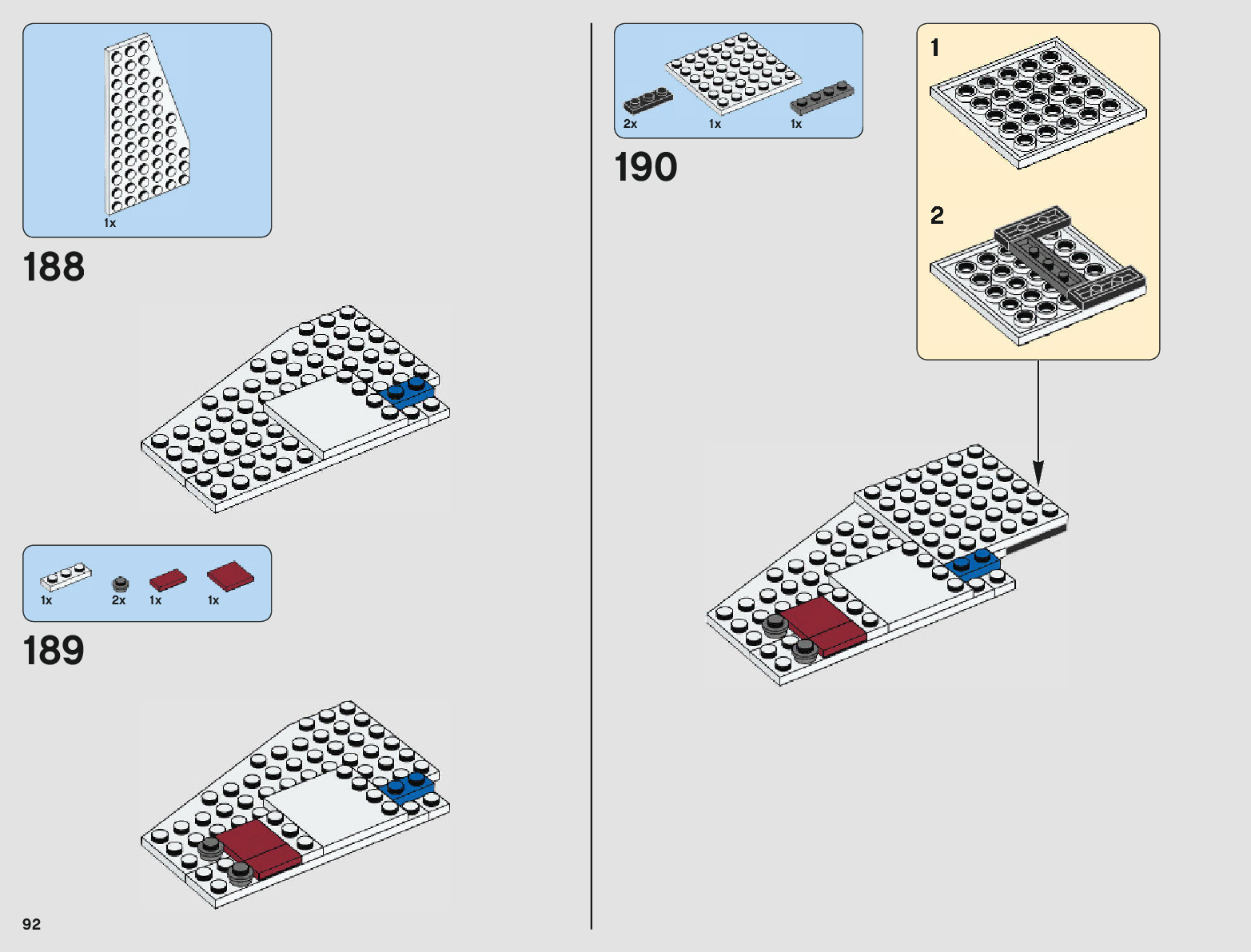 1x

188

1x 2x 1x 1x

189

92

2x 1x 1x

190

1

2