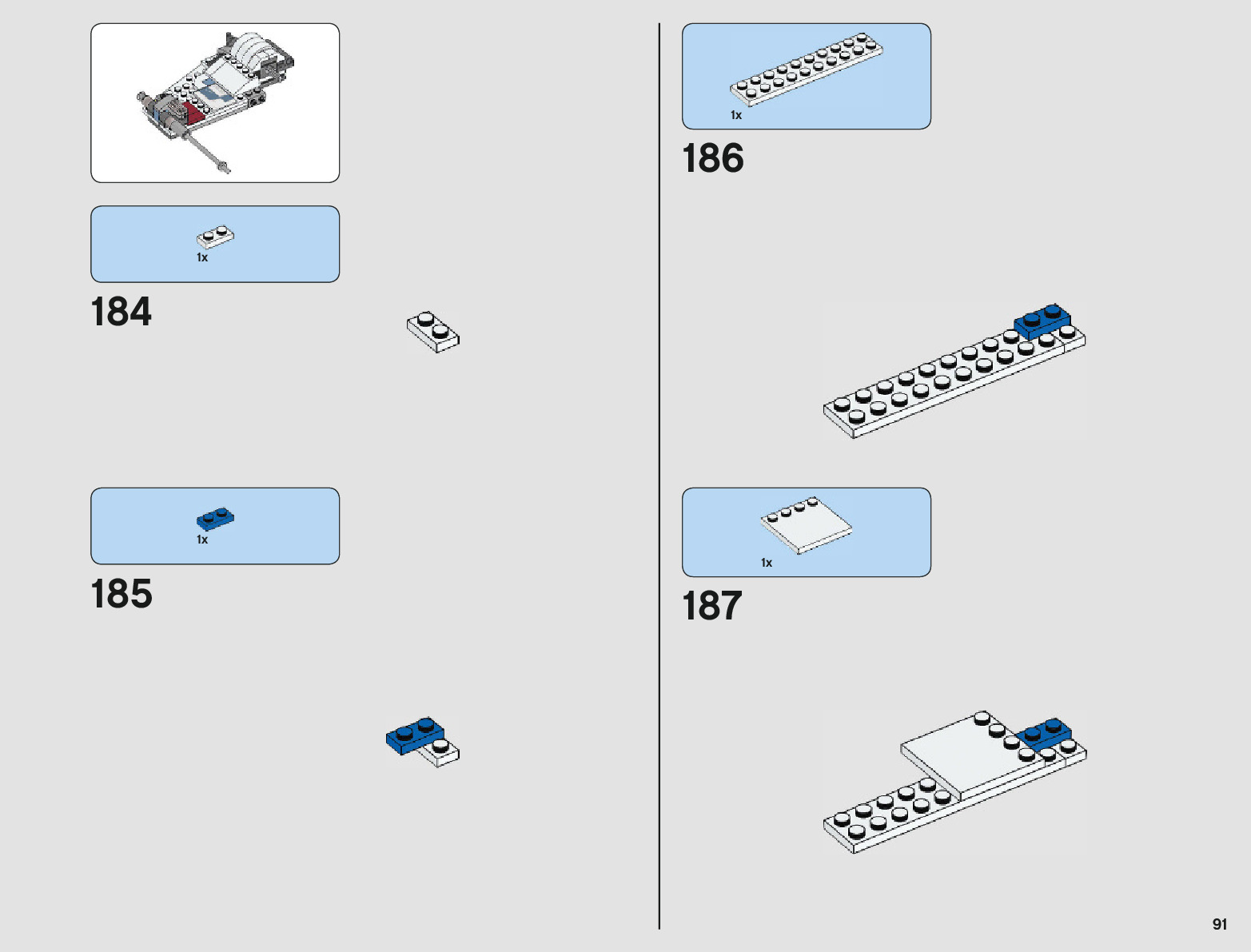 1x

184

1x

185

1x

186

1x

187

91