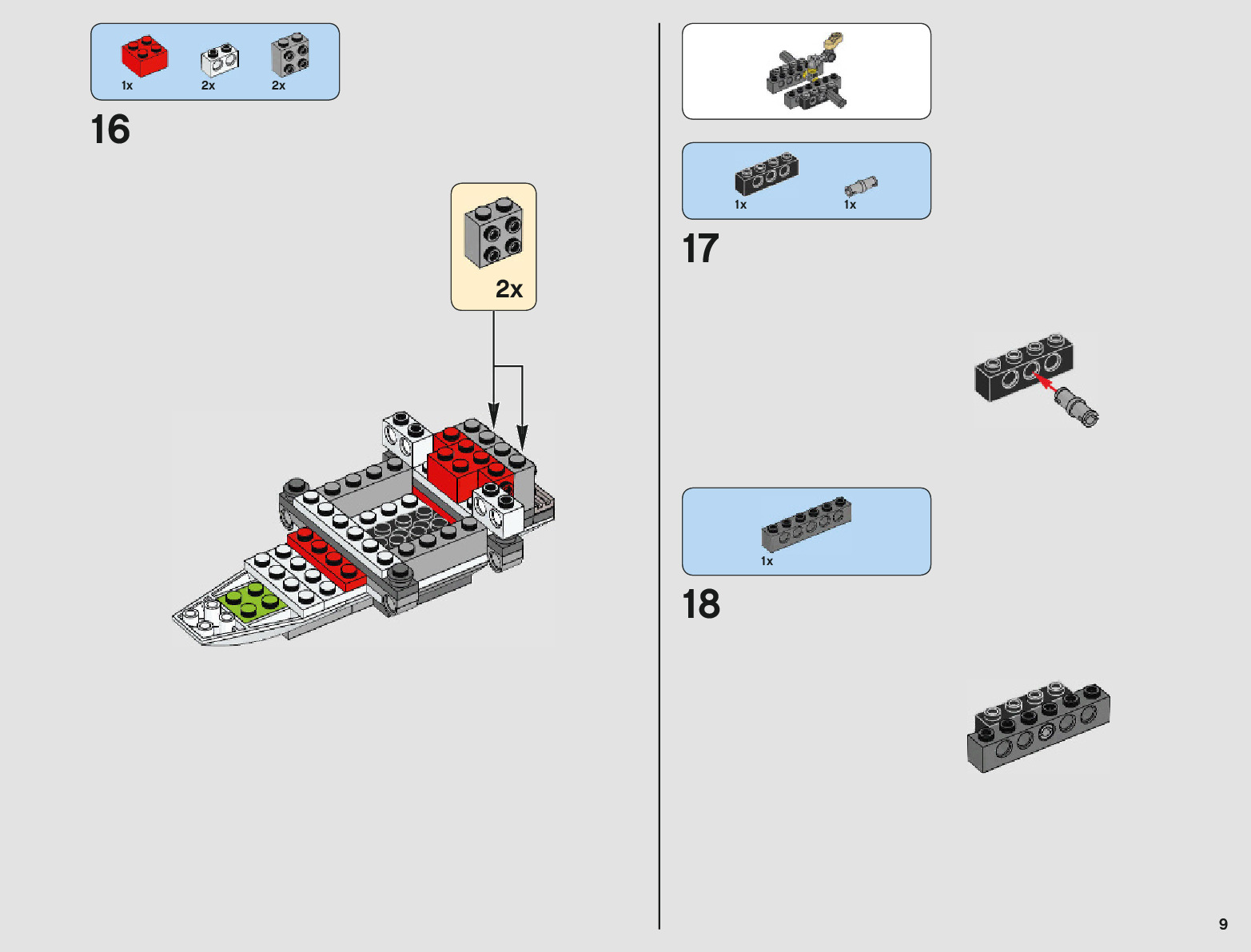 1x 2x 2x

16

2x

1x 1x

17

1x

18

9