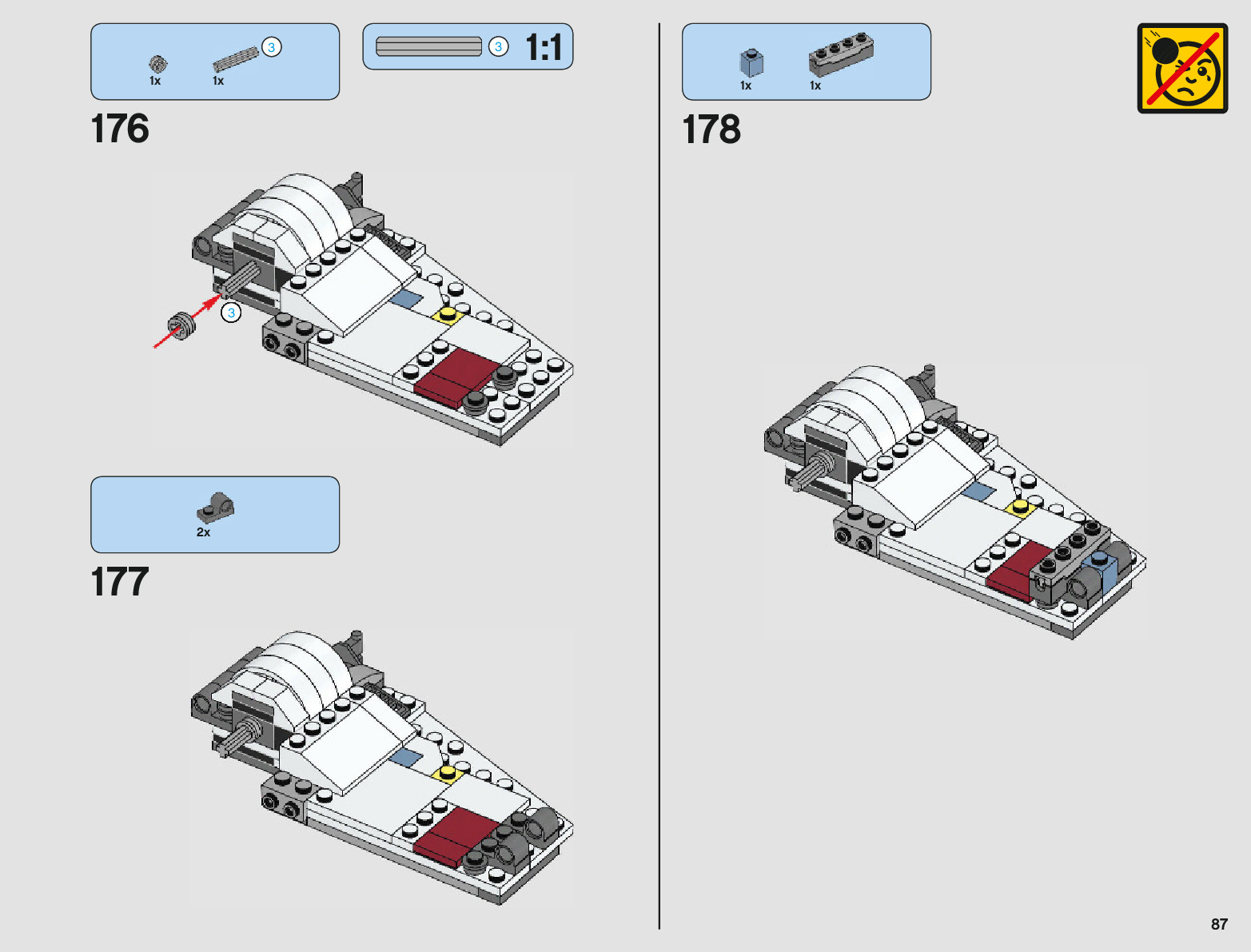 1x 1x 3

3 1:1

176

3

2x

177

1x 1x

178

87