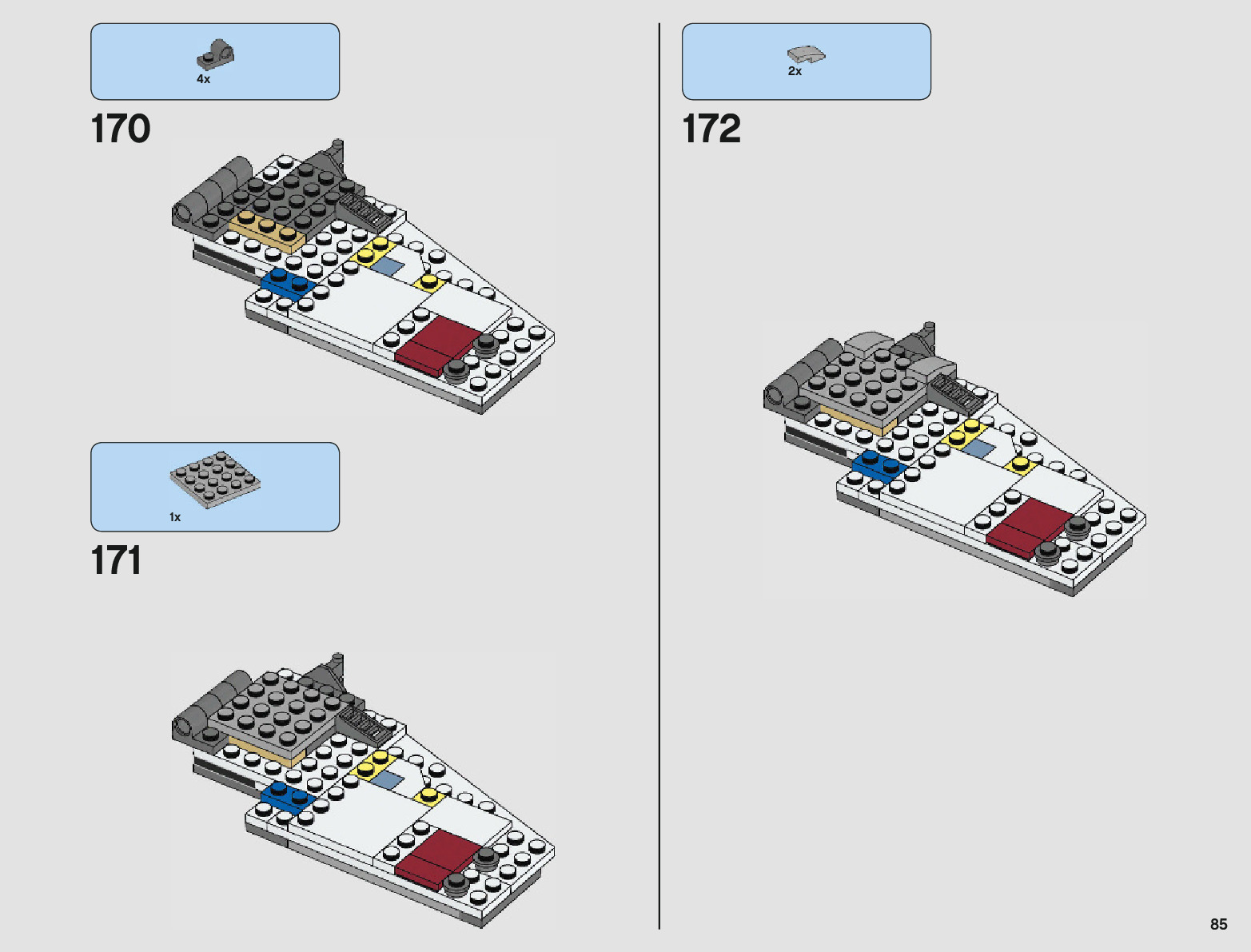 4x

170

1x

171

2x

172

85