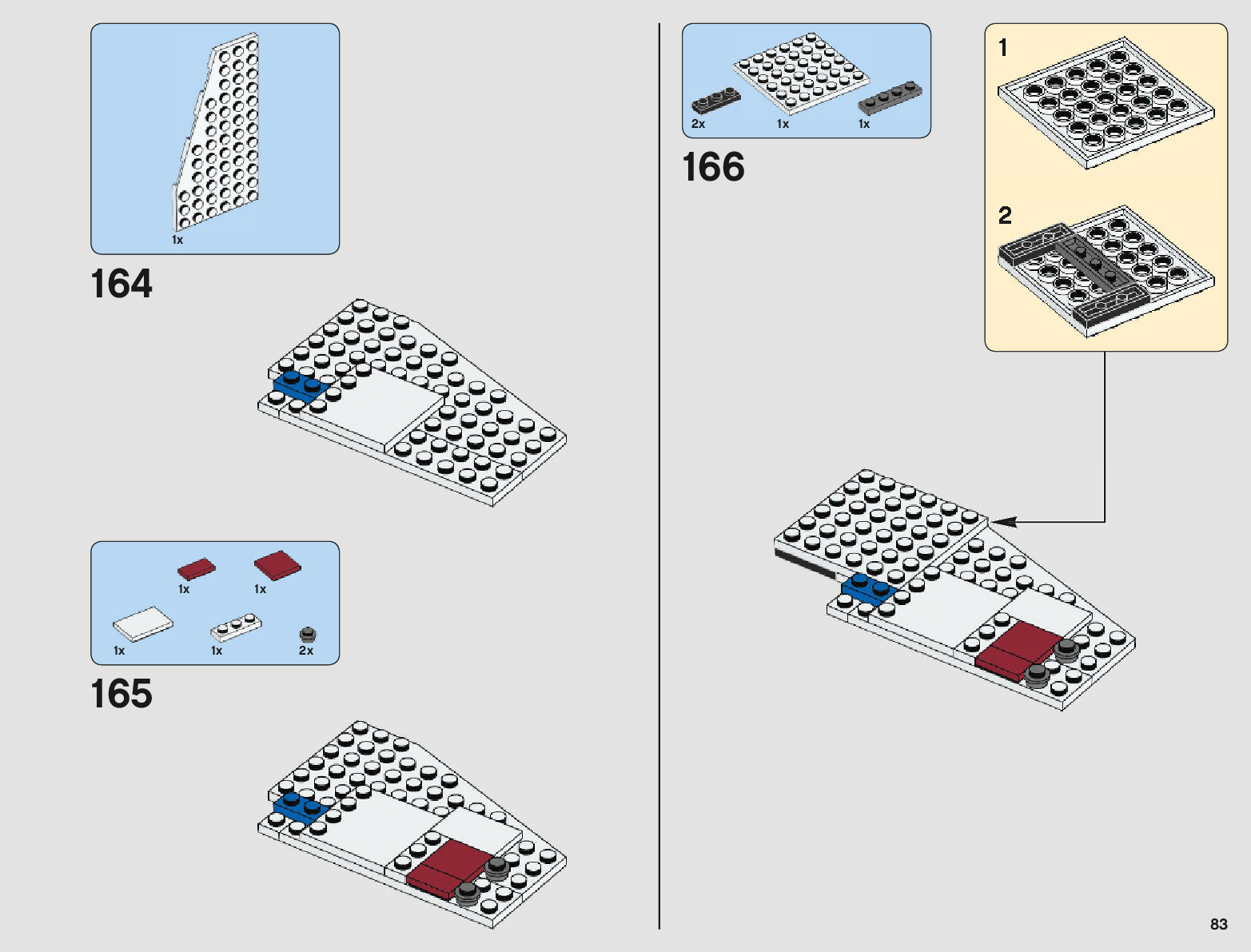 1x

164

1x
1x
1x
1x
2x

165

2x
1x
1x

166

1

2

83