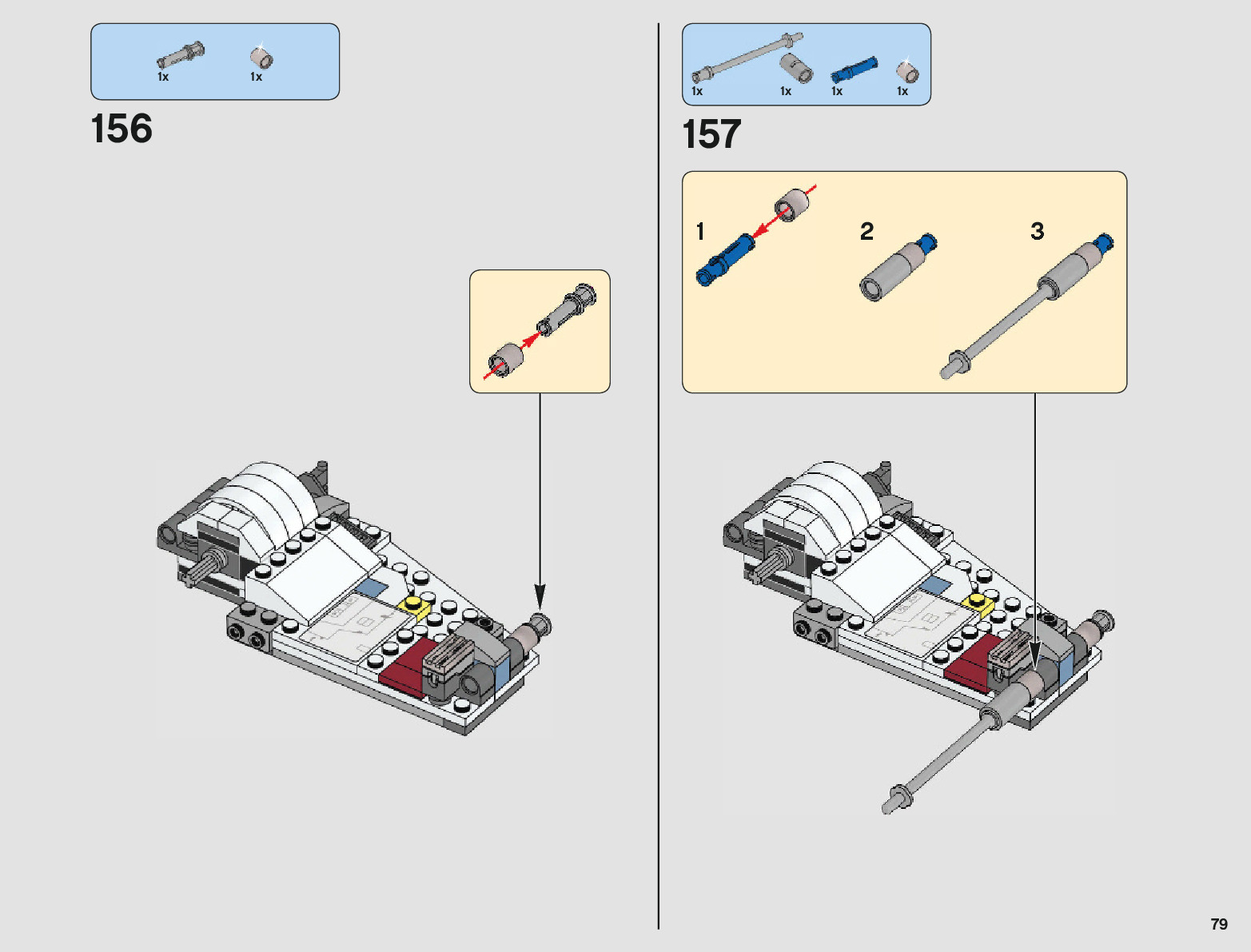 1x 1x

156

1x 1x 1x 1x

157

1

2

3

79