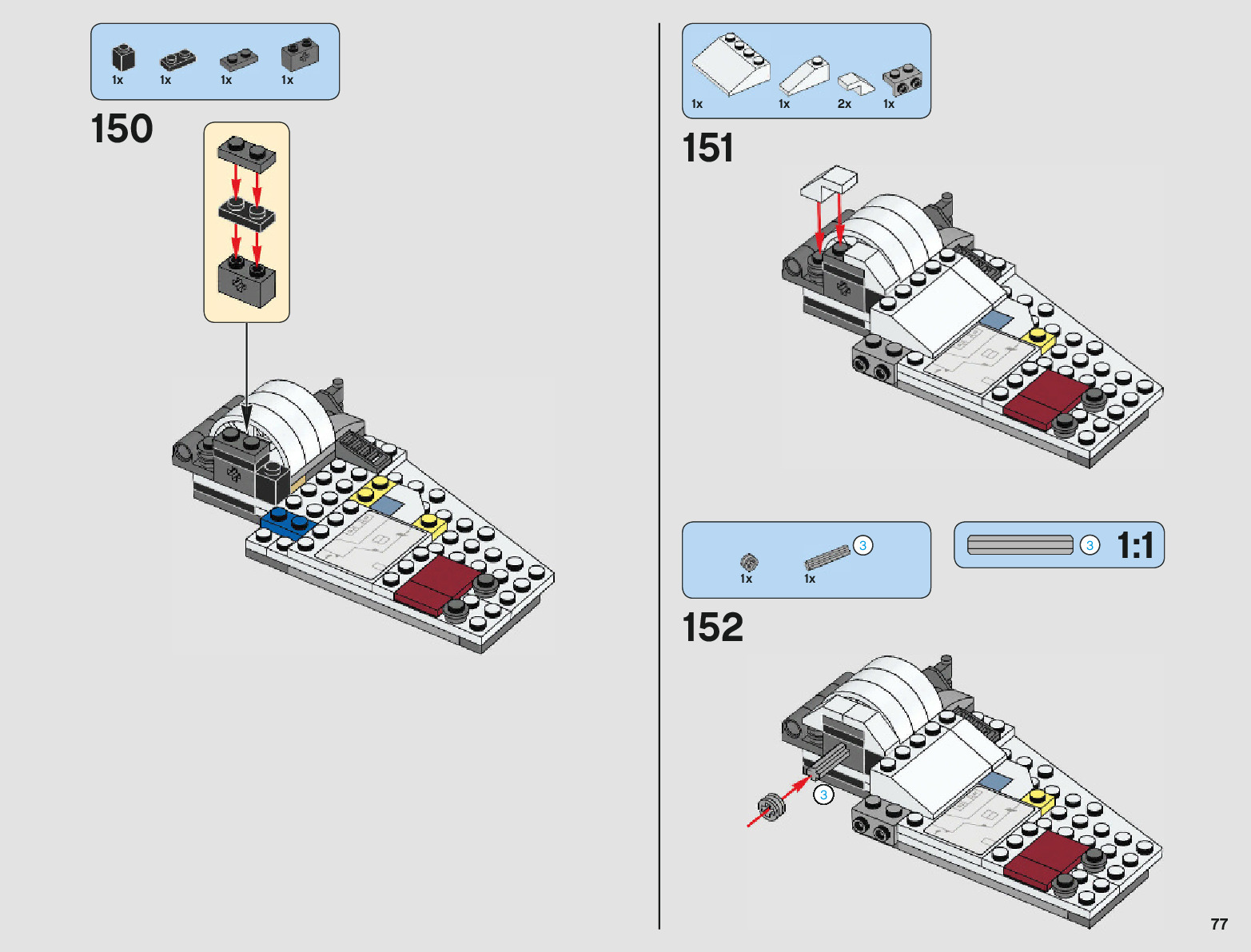 1x 1x 1x 1x

150

1x 1x 2x 1x

151

1x 1x 3

3 1:1

152

3

77