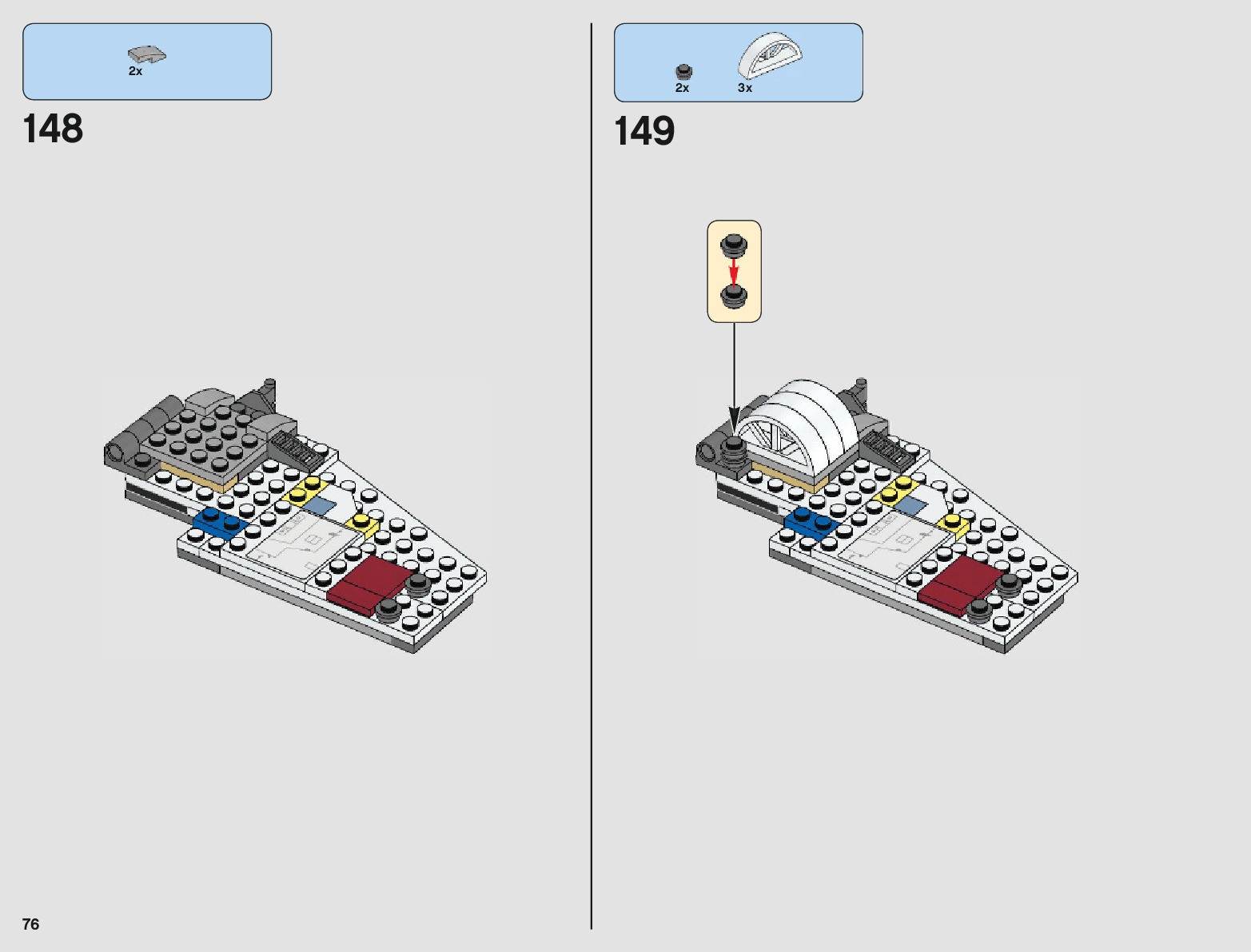 2x

148

2x 3x

149

76