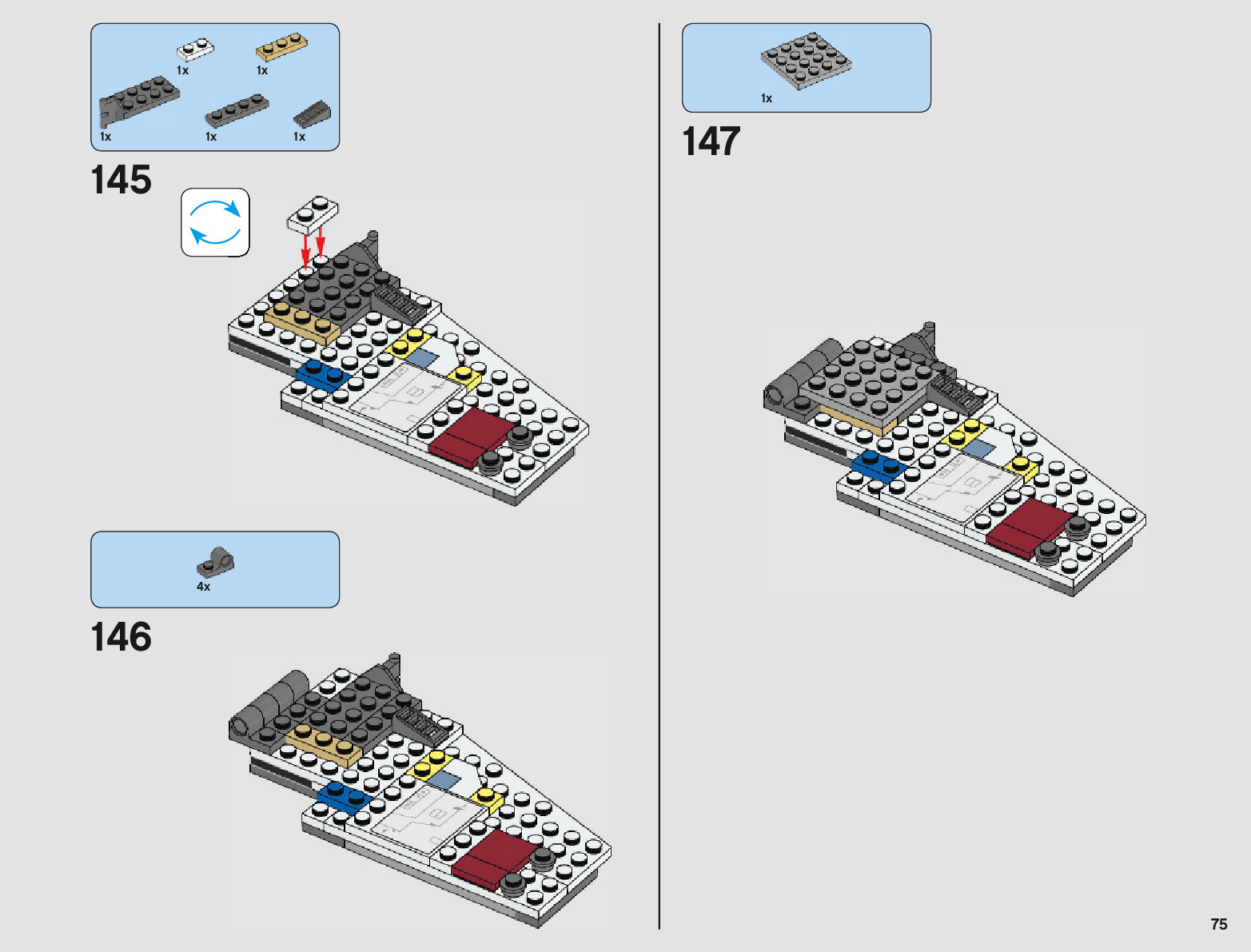 1x
1x
1x
1x
1x

145

4x

146

1x

147

75