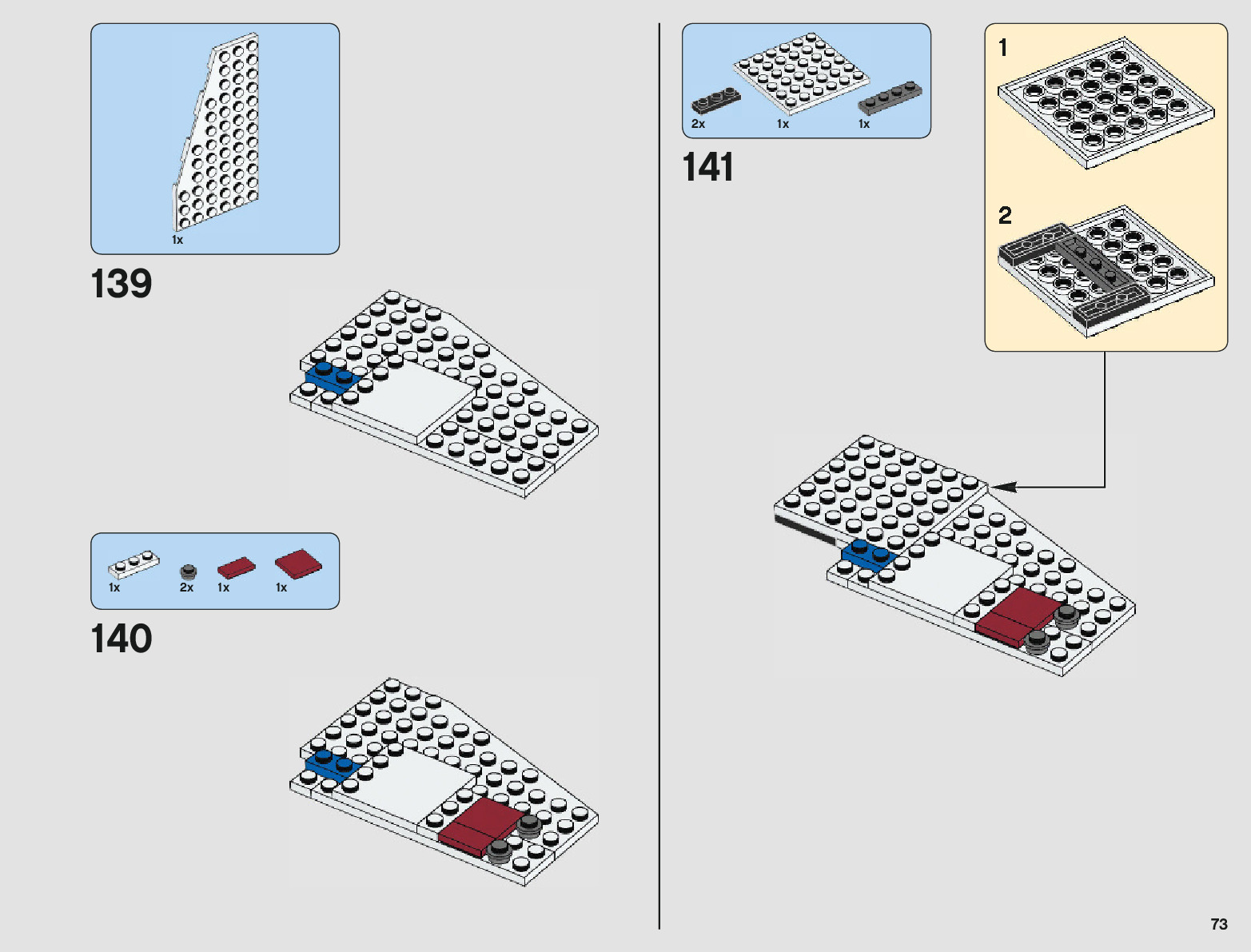 1x

139

1x 2x 1x 1x

140

2x 1x 1x

141

1

2

73