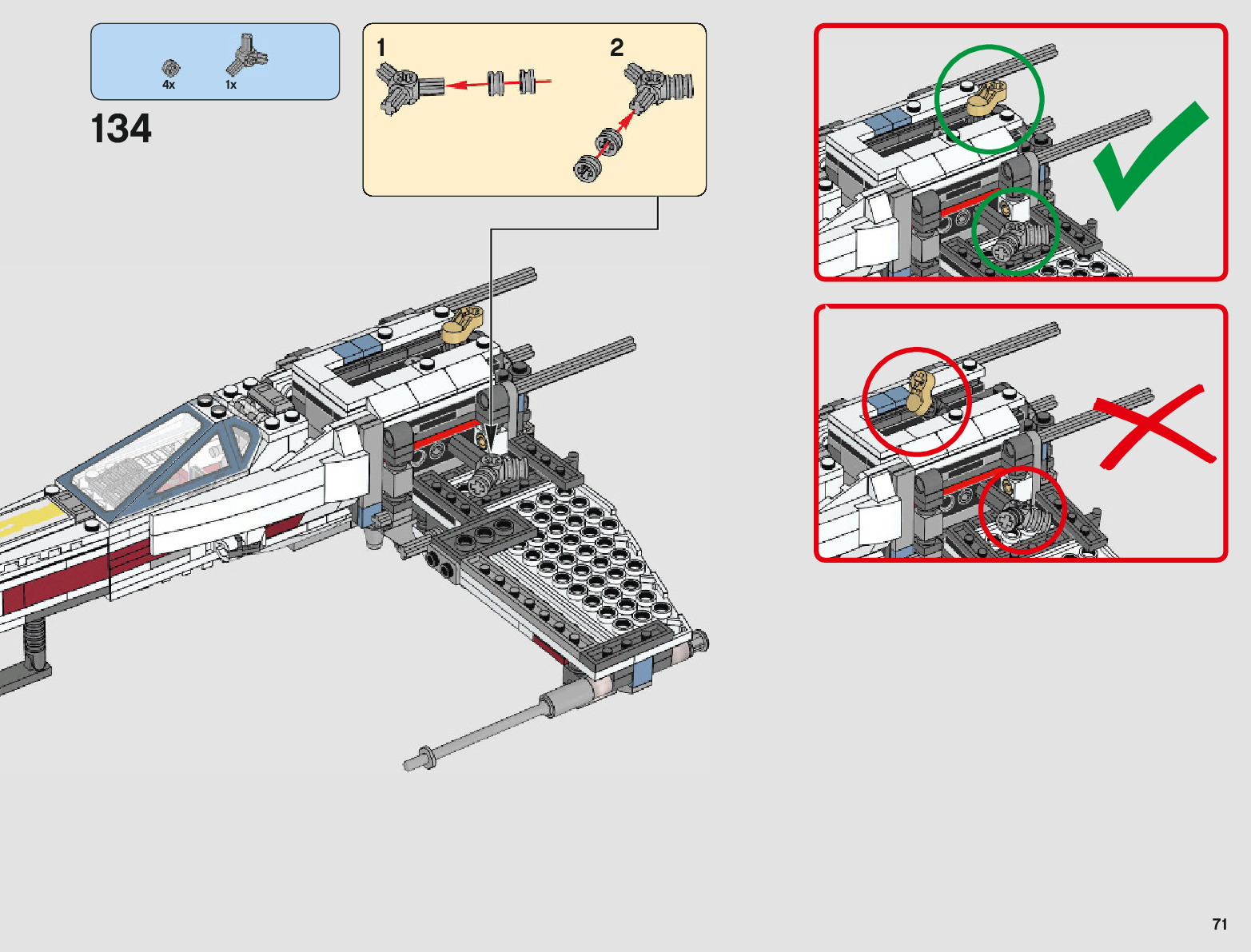 4x 1x

134

1

2

71