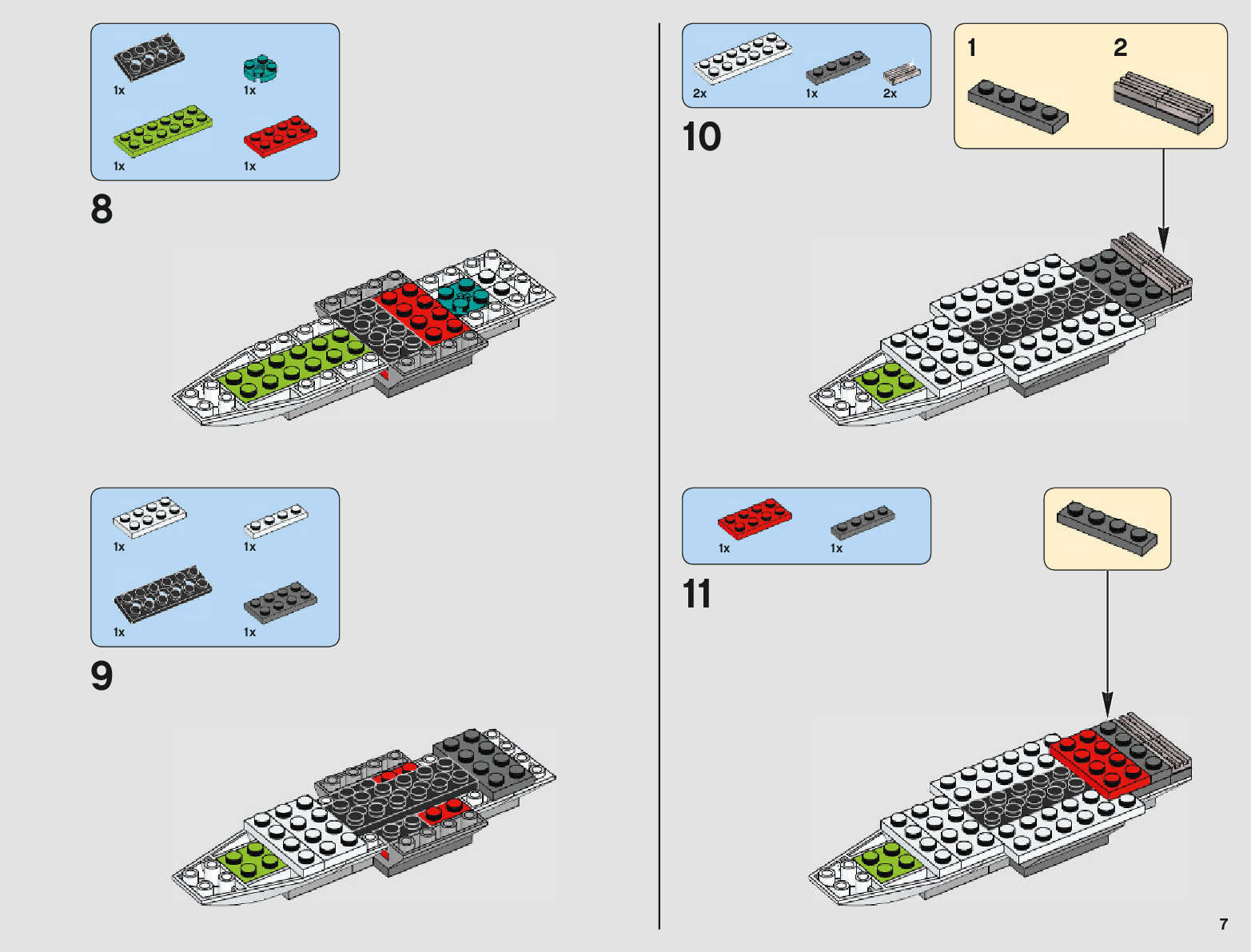 1x
1x
1x
1x

8

1x
1x
1x
1x

9

2x
1x
2x

10

1
2

1x
1x

11

7