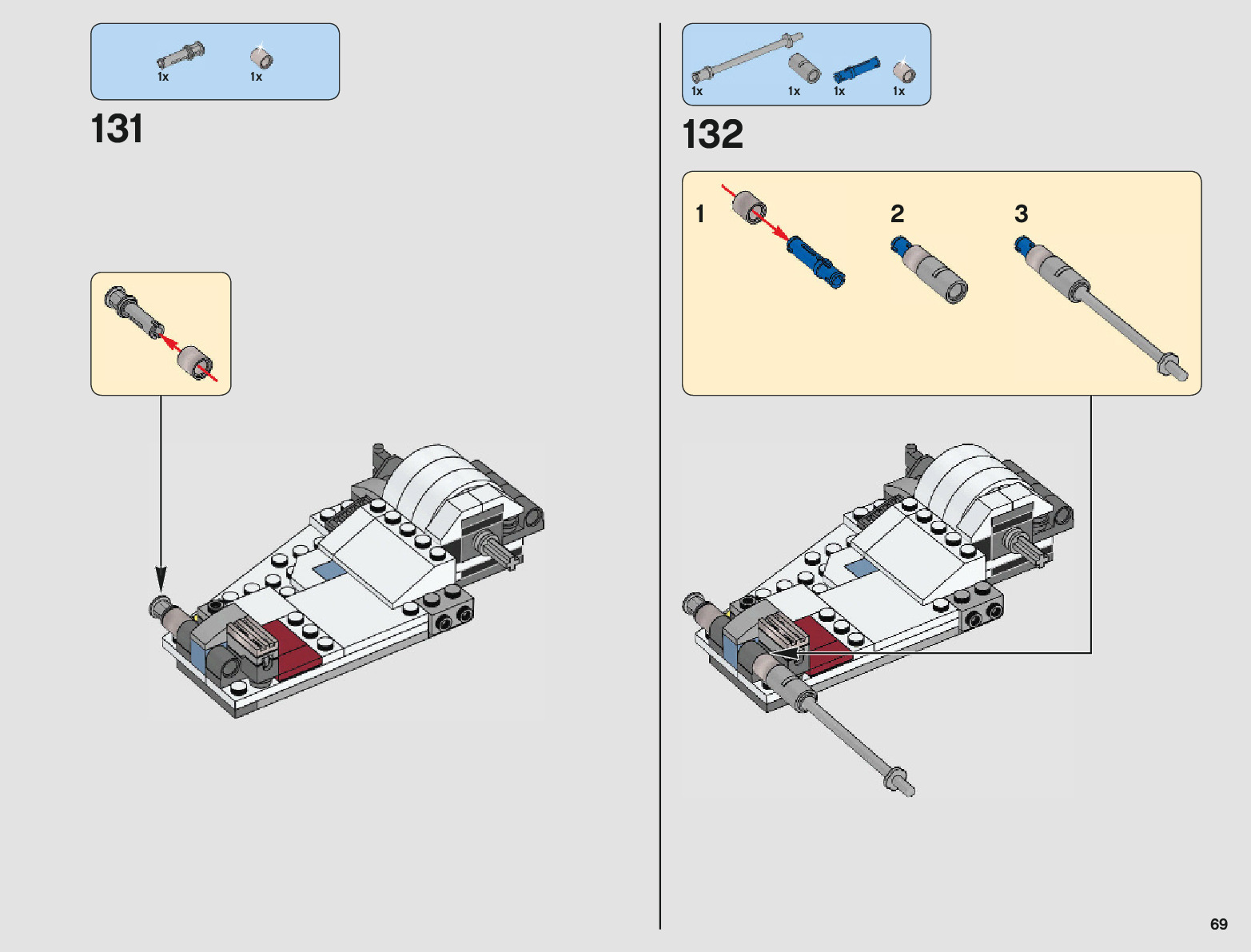 1x 1x

131

1x 1x 1x 1x

132

1

2

3

69