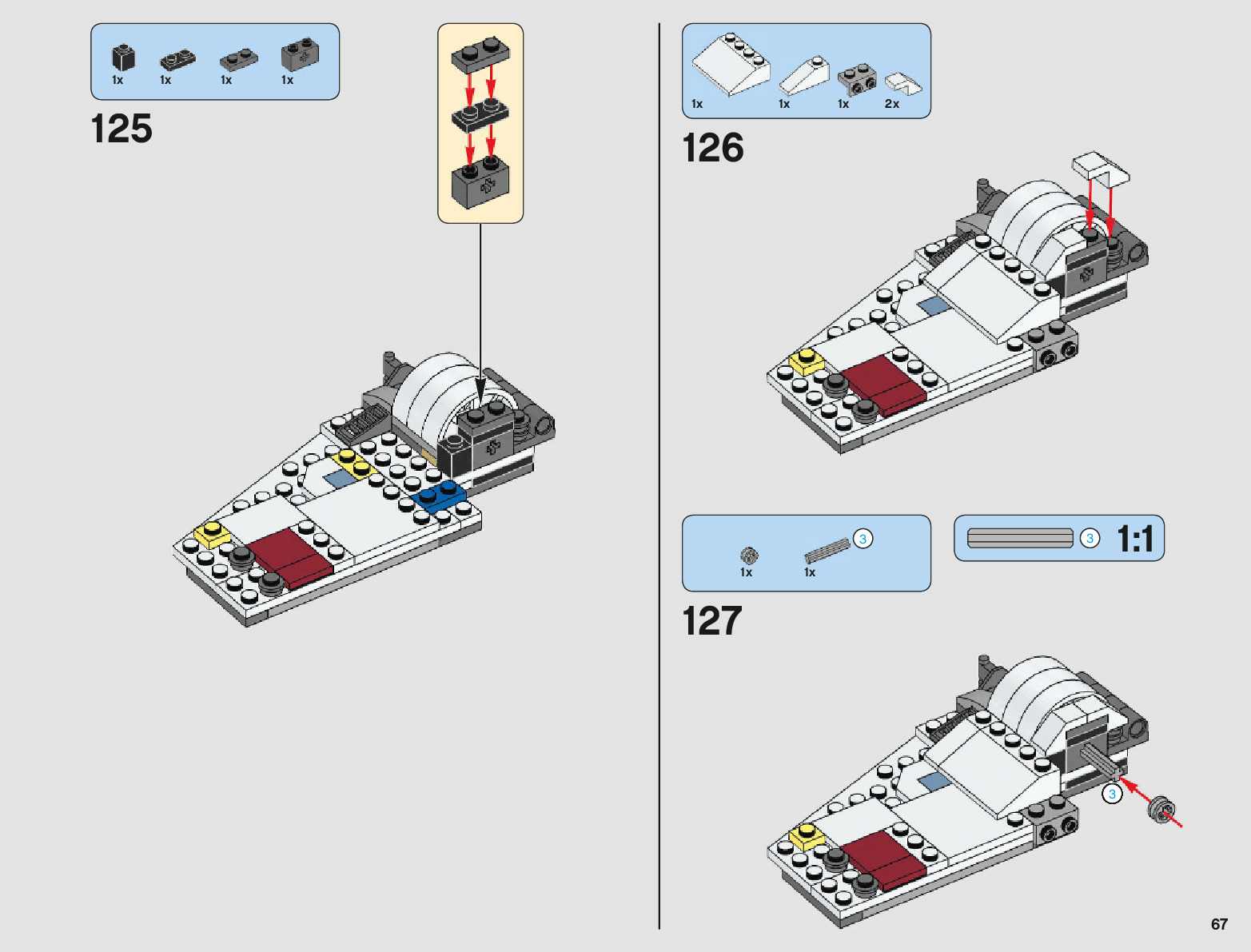 1x 1x 1x 1x

125

1x 1x 1x 2x

126

1x 1x 3

3 1:1

127

3

67