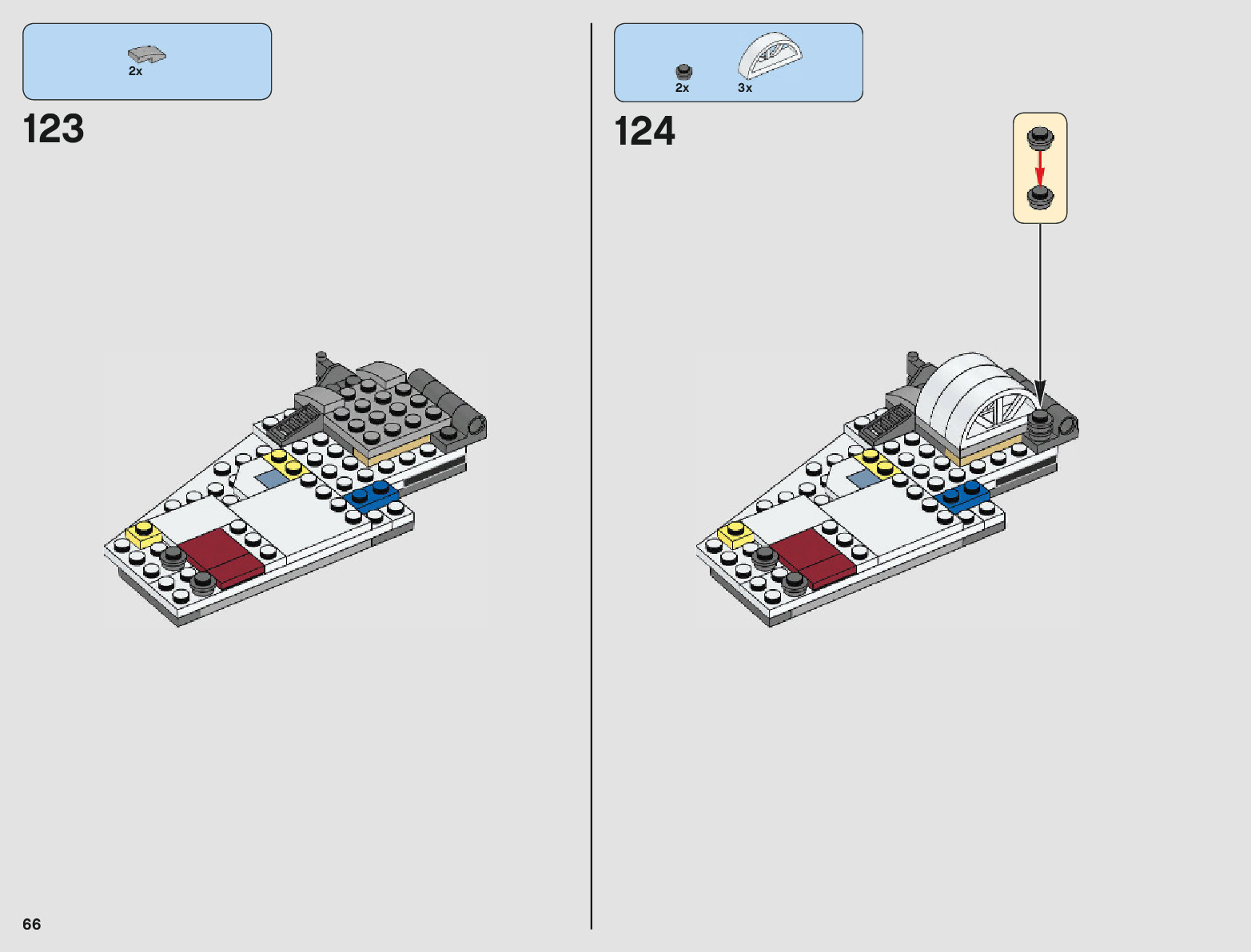 2x

123

2x 3x

124

66