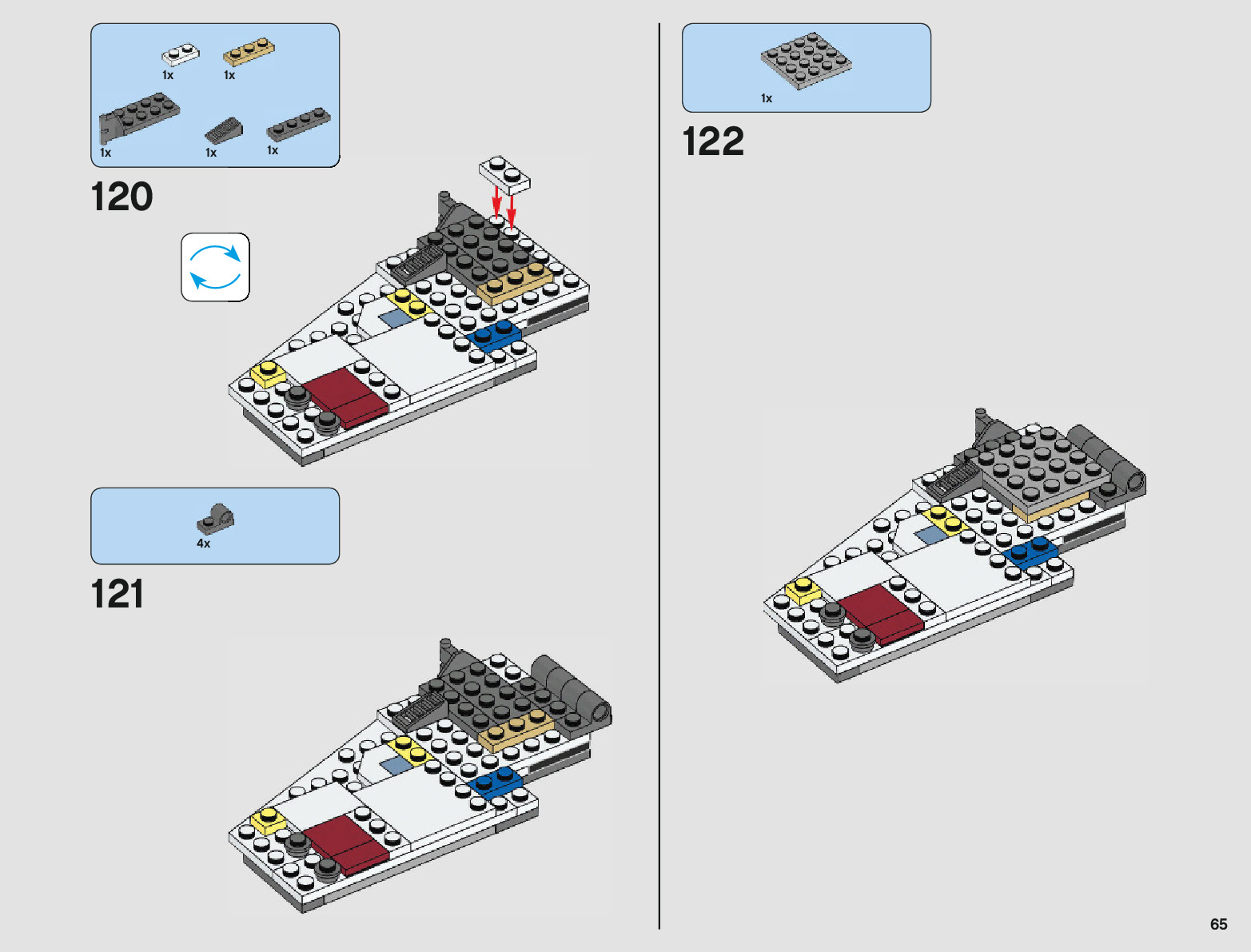 1x 1x
1x 1x 1x

120

4x

121

1x

122

65