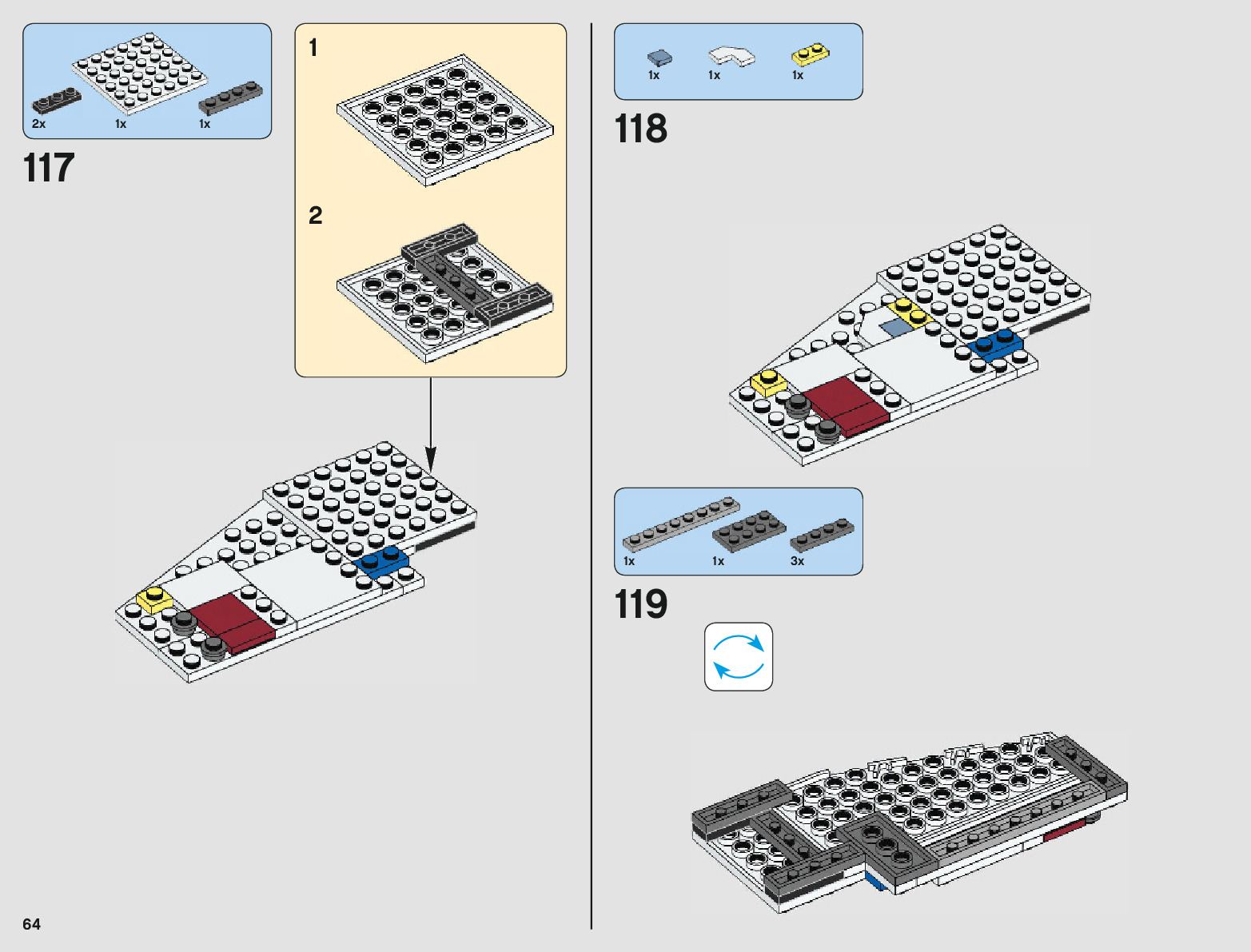 2x
1x
1x

117

1

2

1x
1x
1x

118

1x
1x
3x

119

64