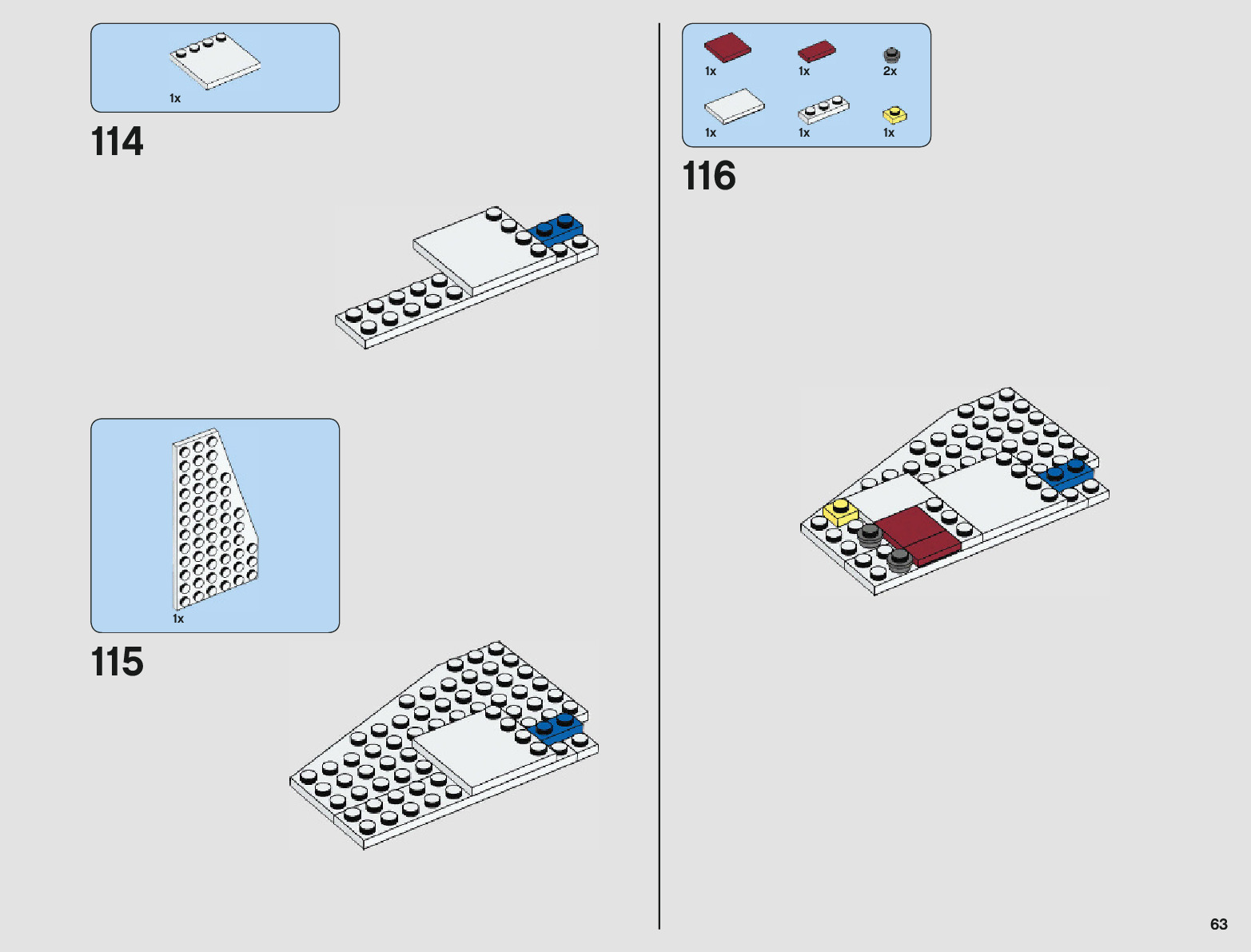 1x

114

1x

115

1x 1x 2x

1x 1x 1x

116

63