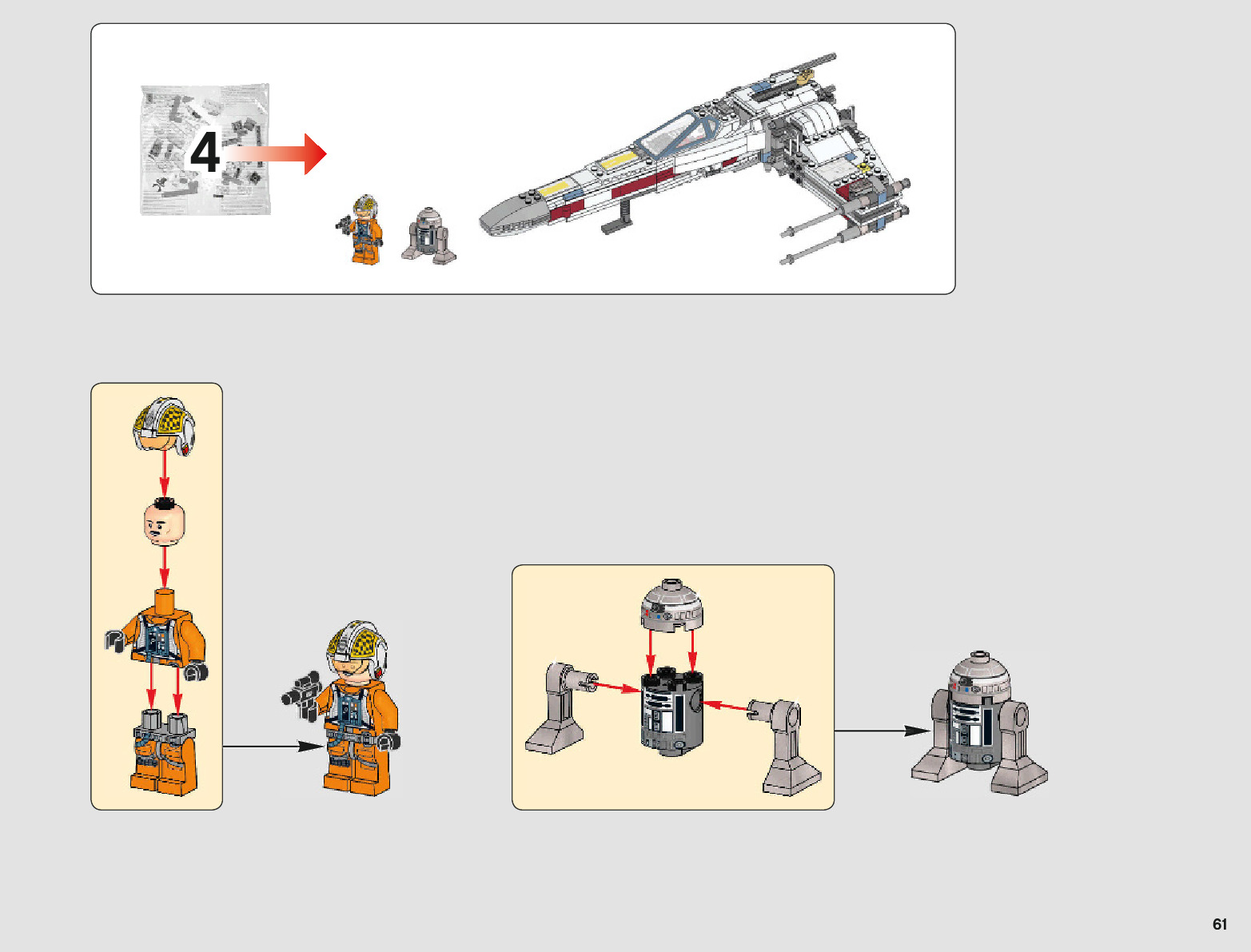 4

61