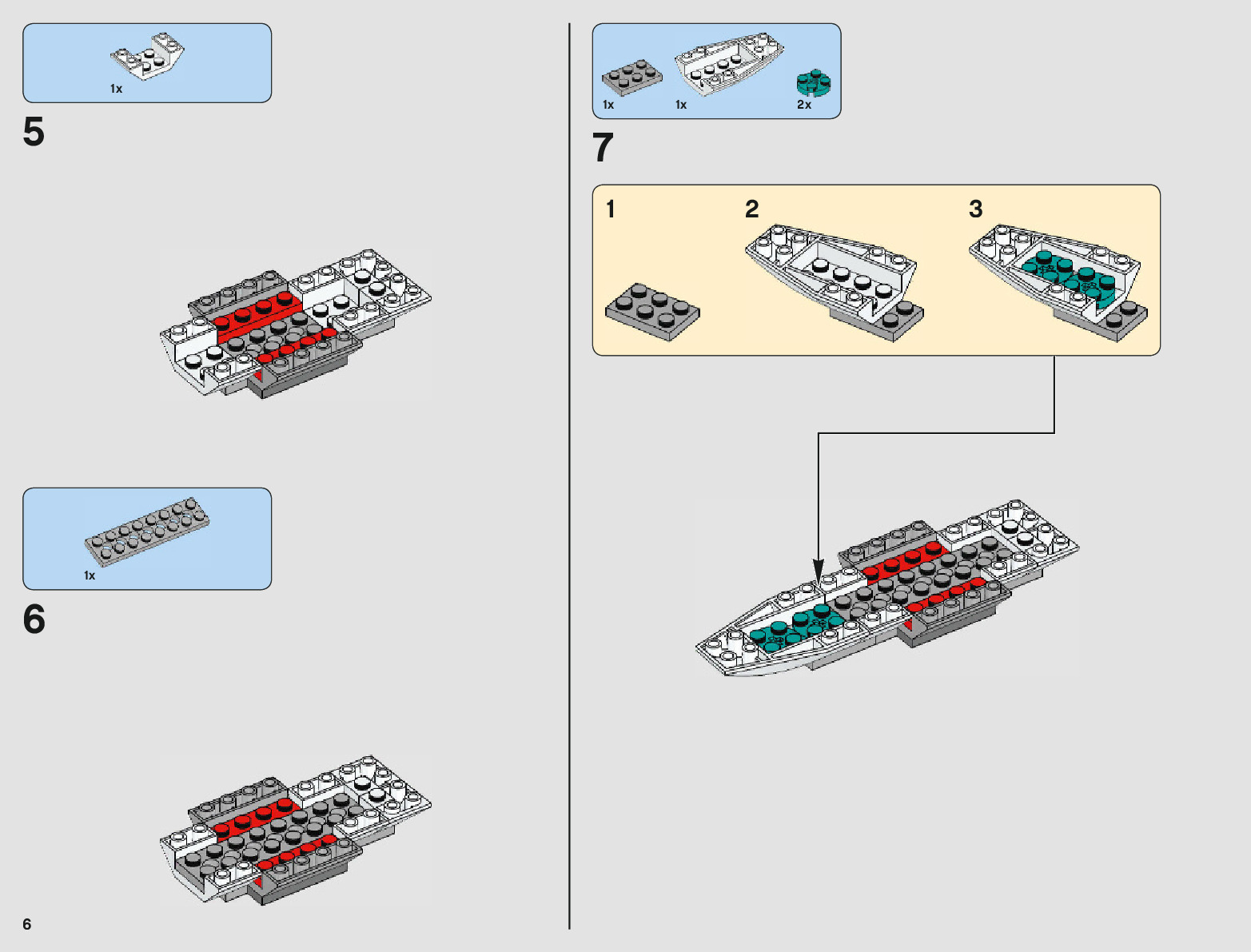 1x

5

1x

6

6

1x 1x 2x

7

1

2

3