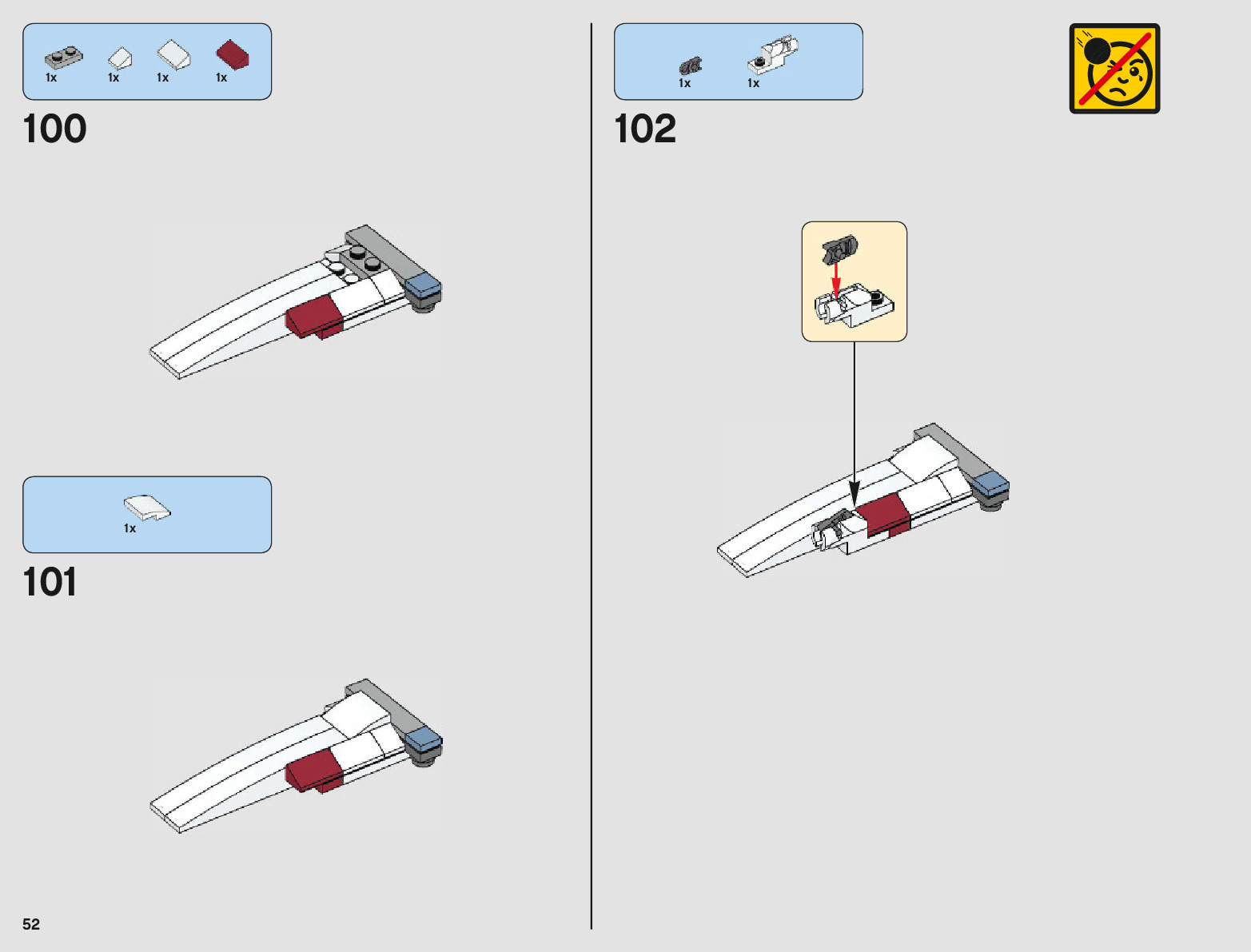 1x 1x 1x 1x

100

1x

101

1x 1x

102

52