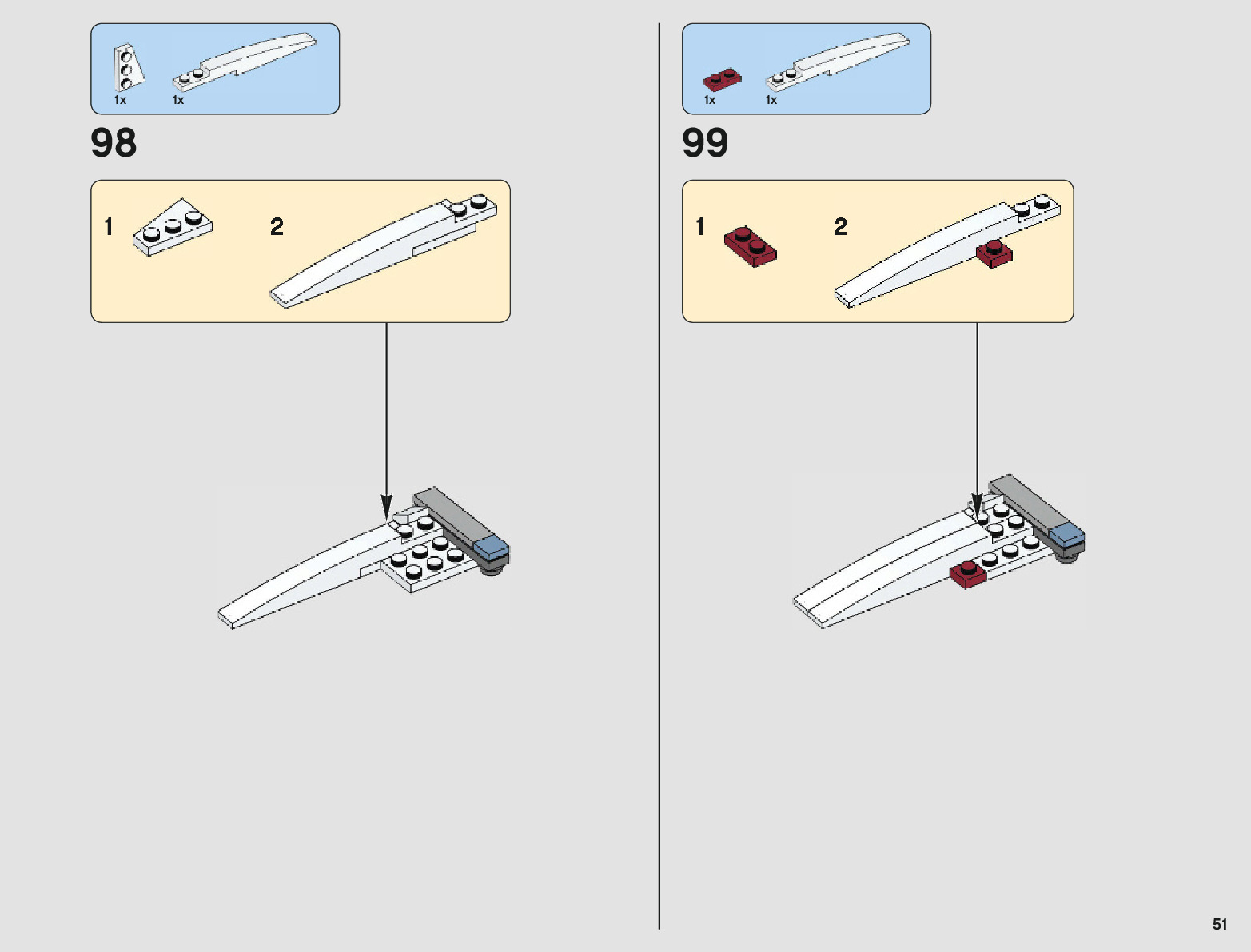 1x 1x

98

1

2

1x 1x

99

1

2

51