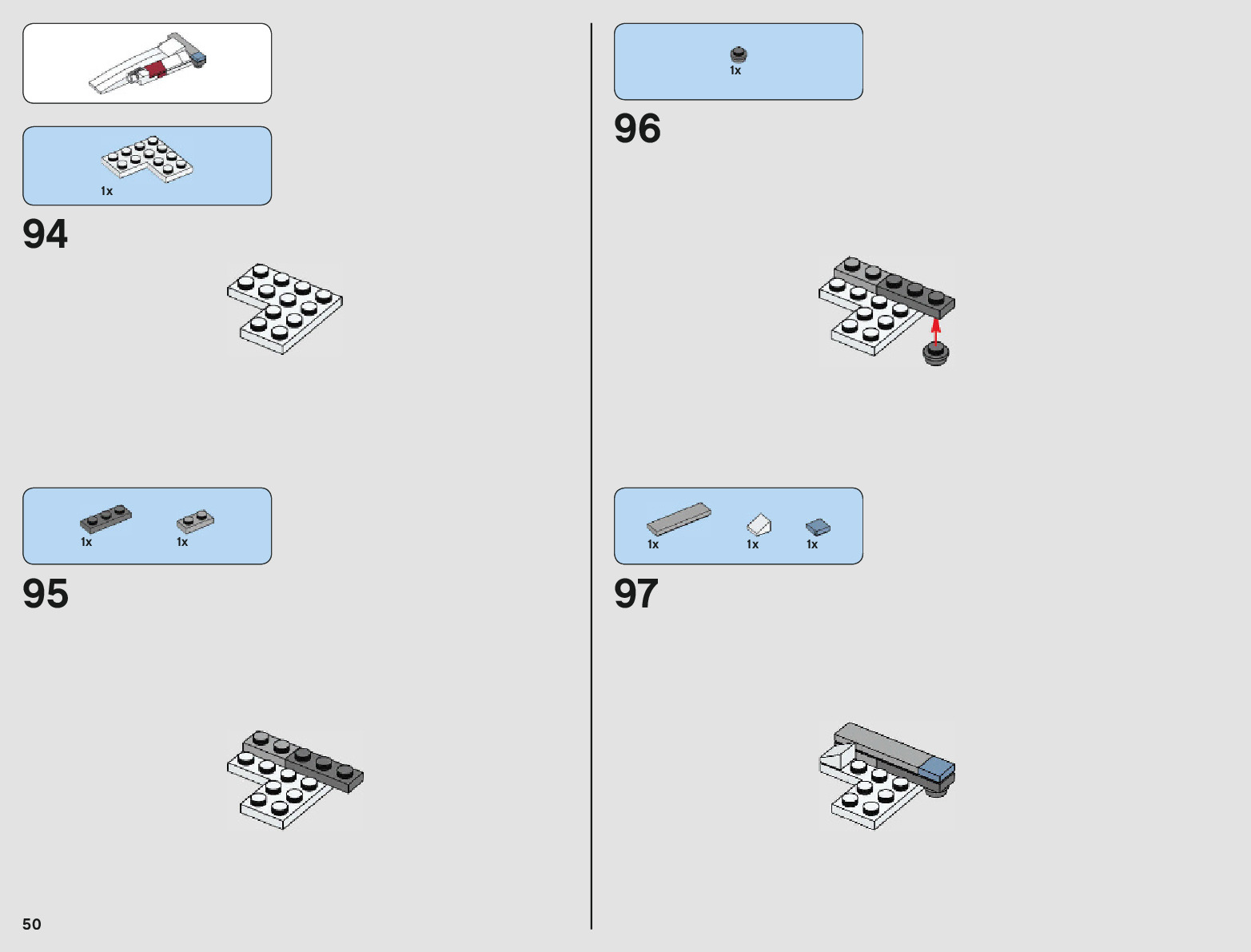 1x

94

1x 1x

95

50

1x

96

1x 1x 1x

97