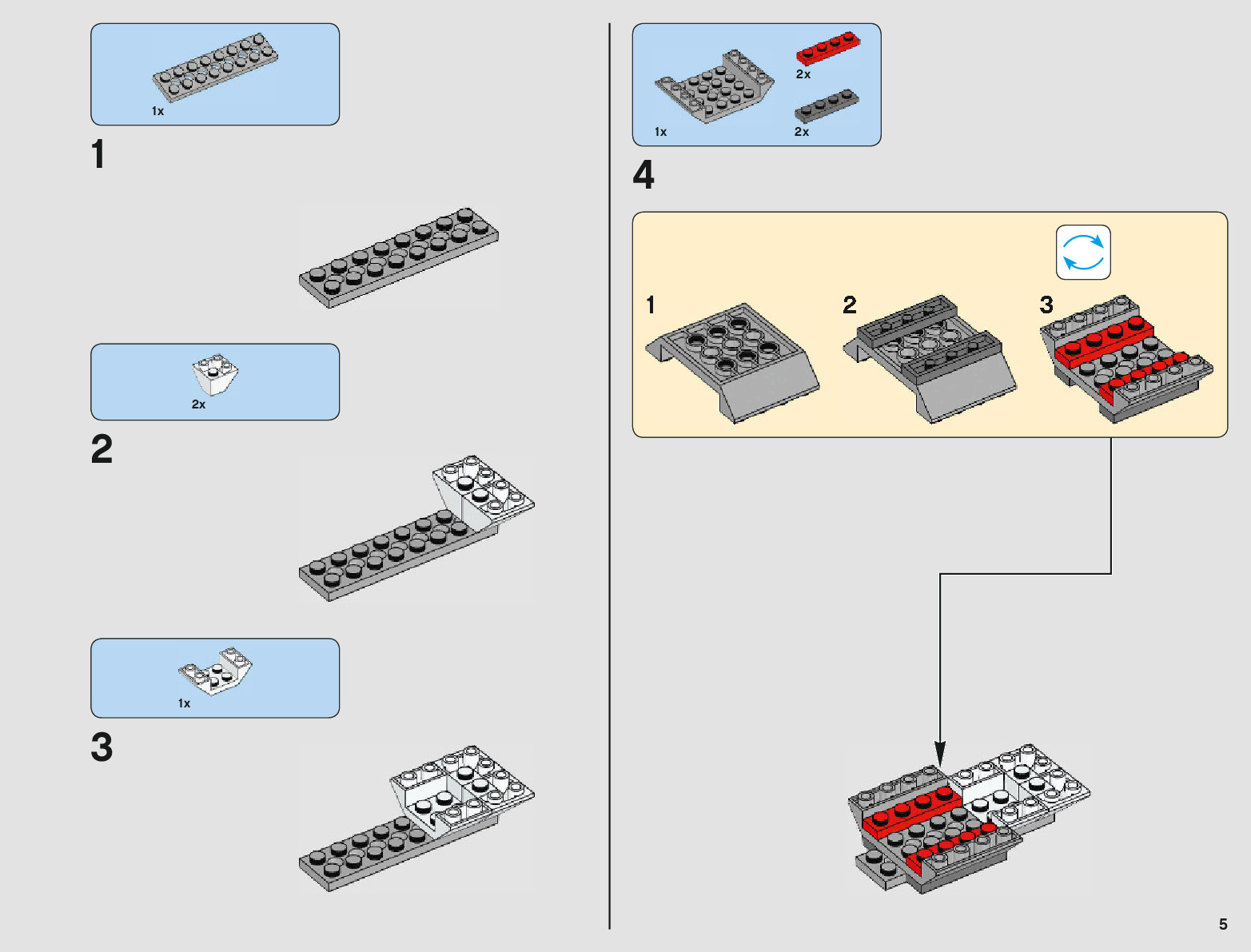 1x

1

2x

2

1x

3

1x

2x

2x

4

1

2

3

5