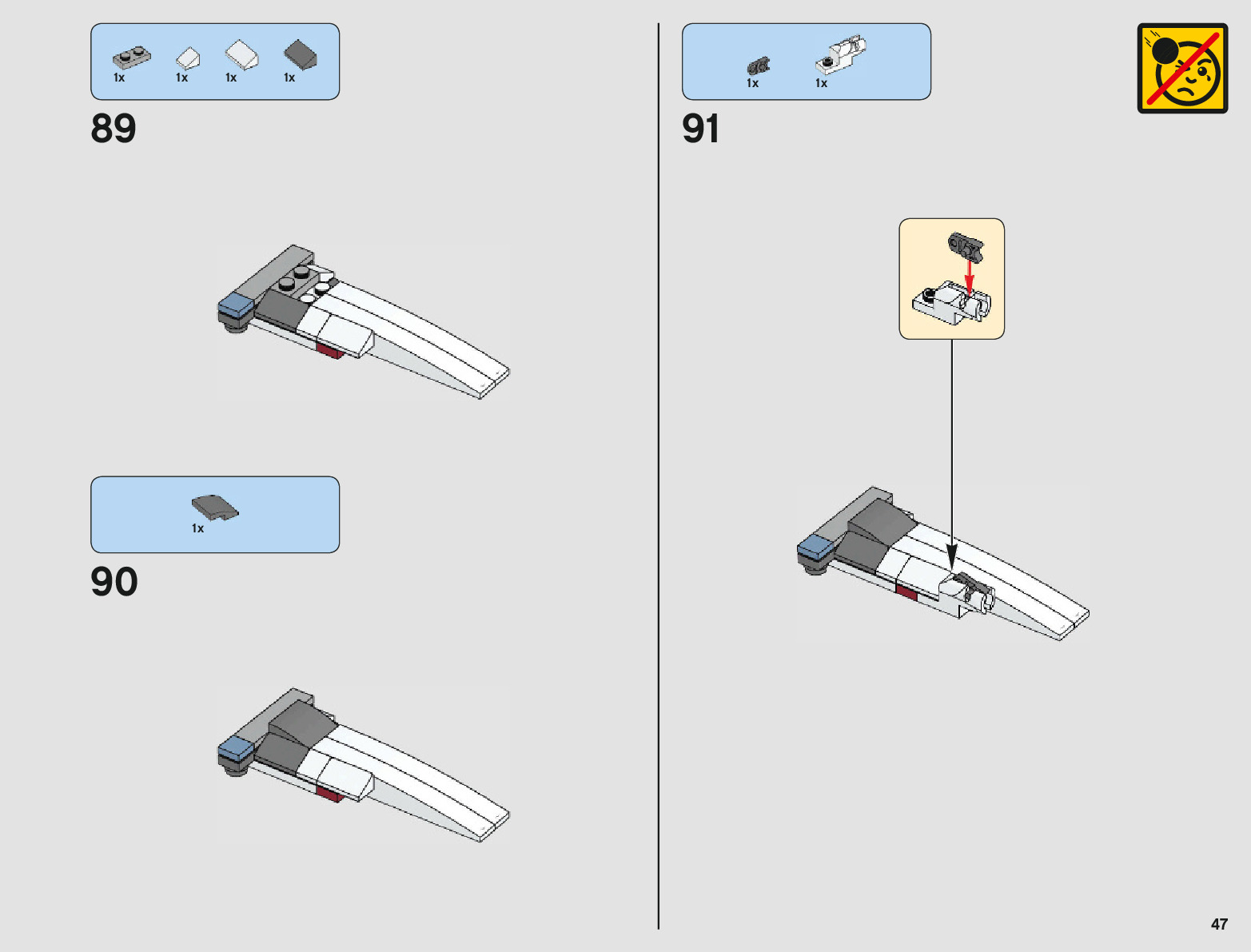 1x 1x 1x 1x

89

1x

90

1x 1x

91

47