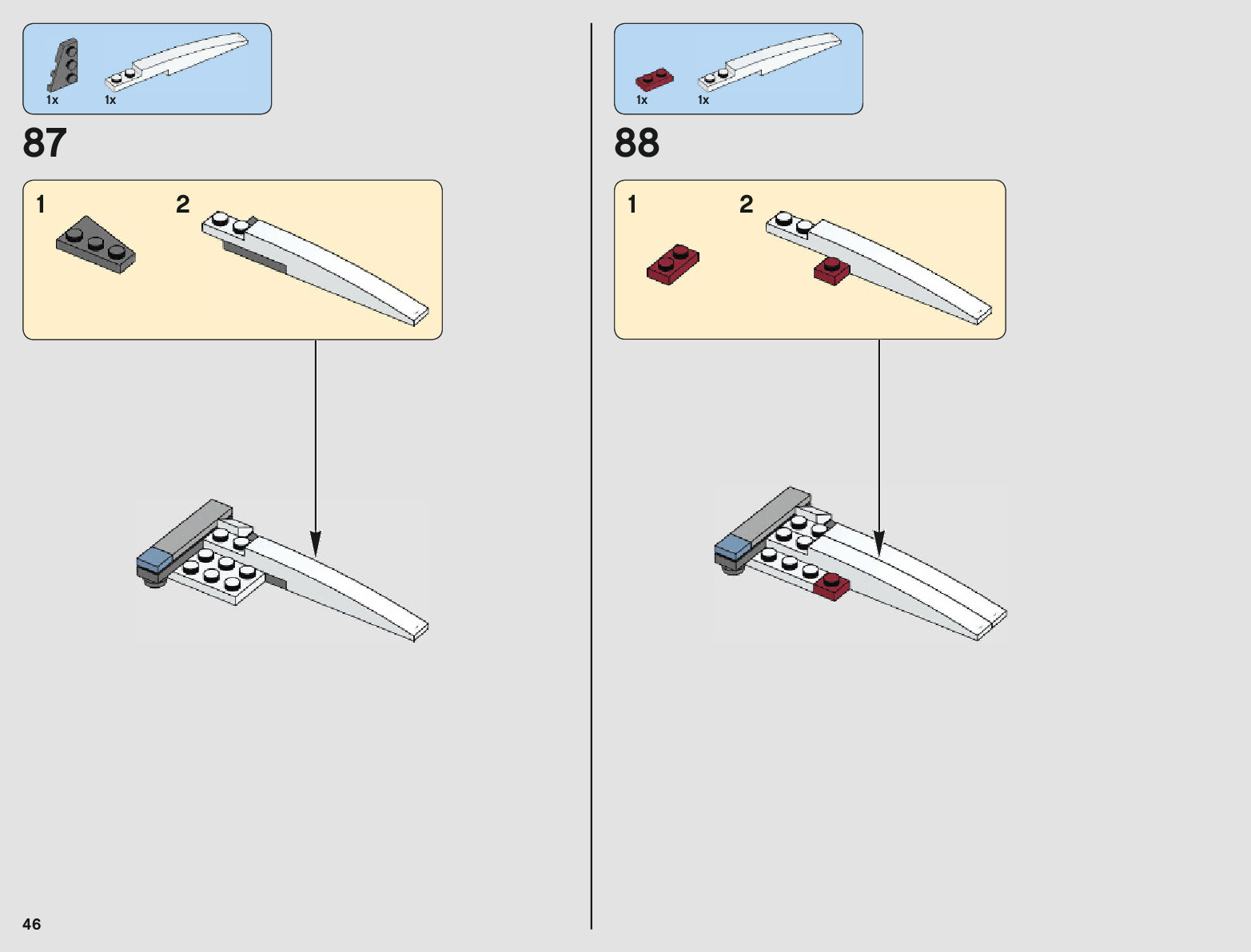 1x 1x

87

1 2

1x 1x

88

1 2

46