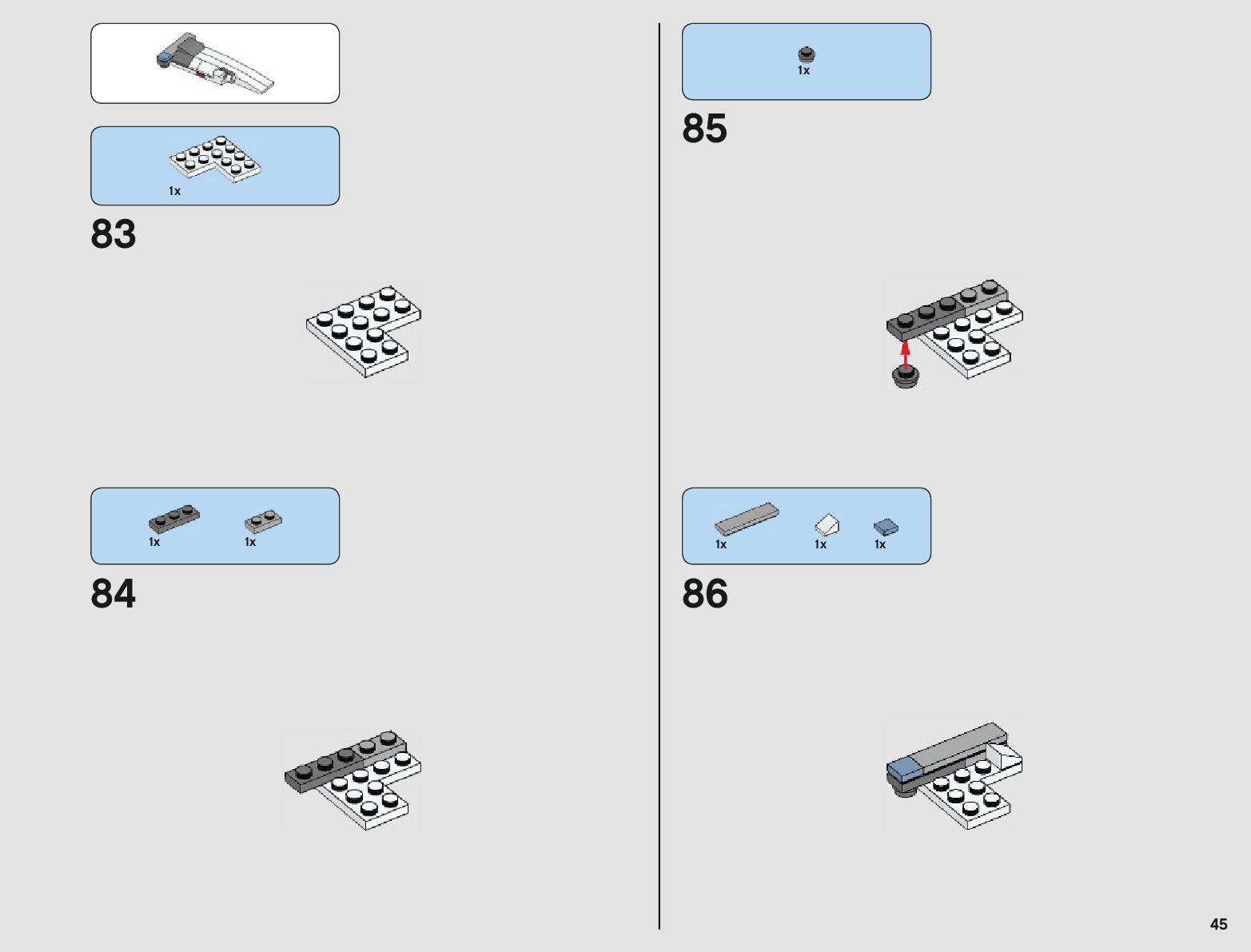 1x

83

1x 1x

84

1x

85

1x 1x 1x

86

45