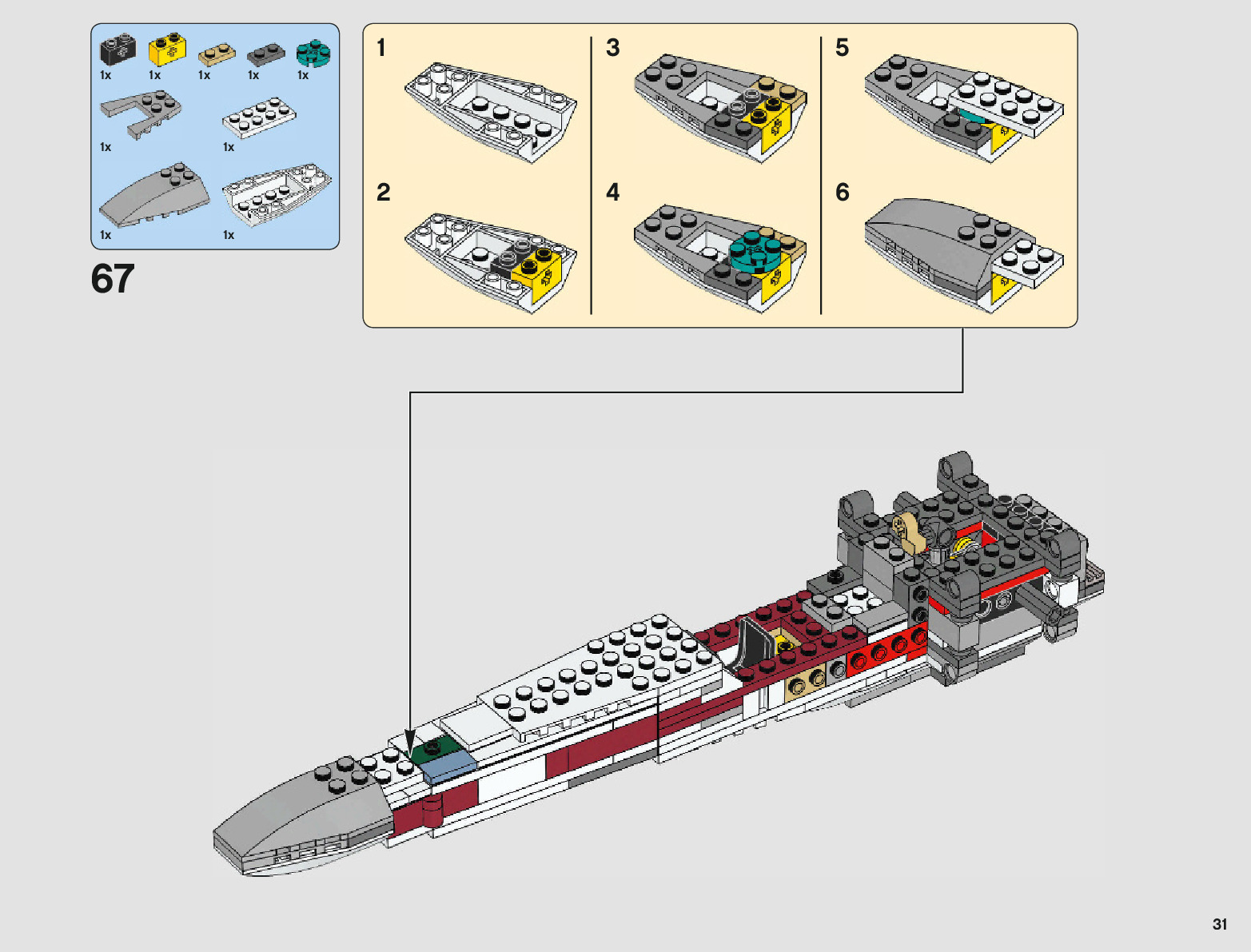 1x
1x
1x
1x
1x
1x
1x
1x
1x

67

1
2
3
4
5
6

31