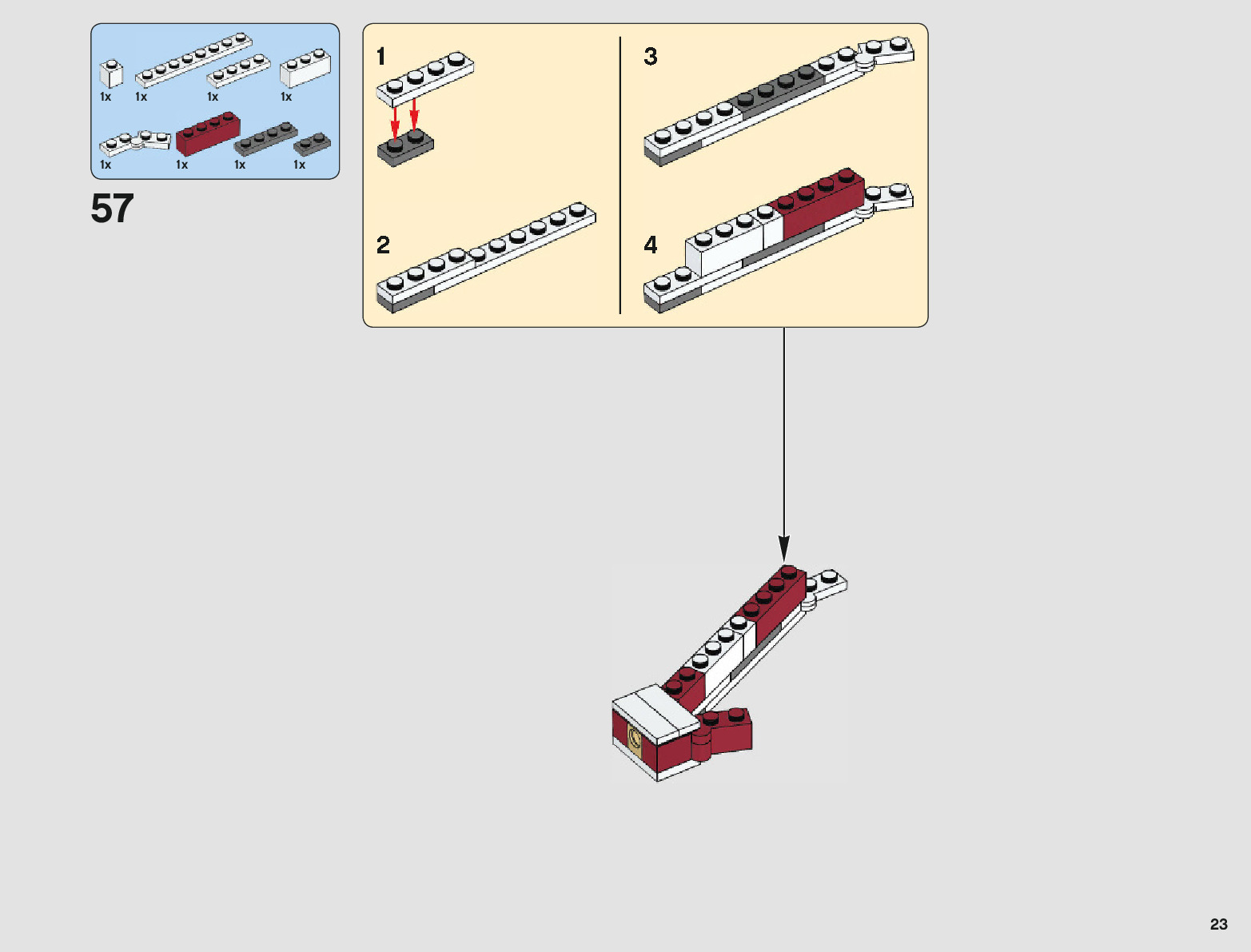 1x 1x 1x 1x

1x 1x 1x 1x

57

1

2

3

4

23