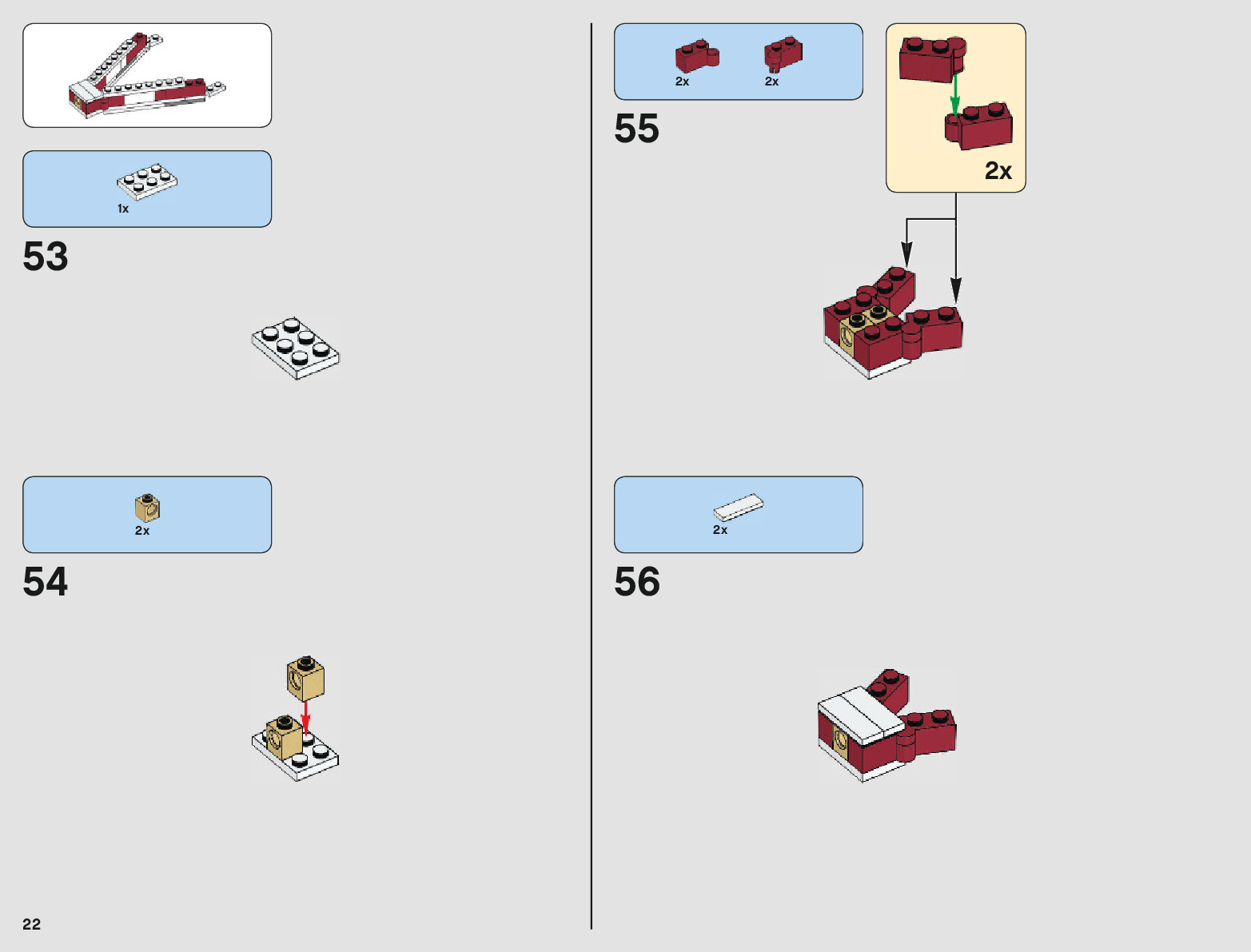 1x

53

2x

54

22

2x

2x

55

2x

2x

56