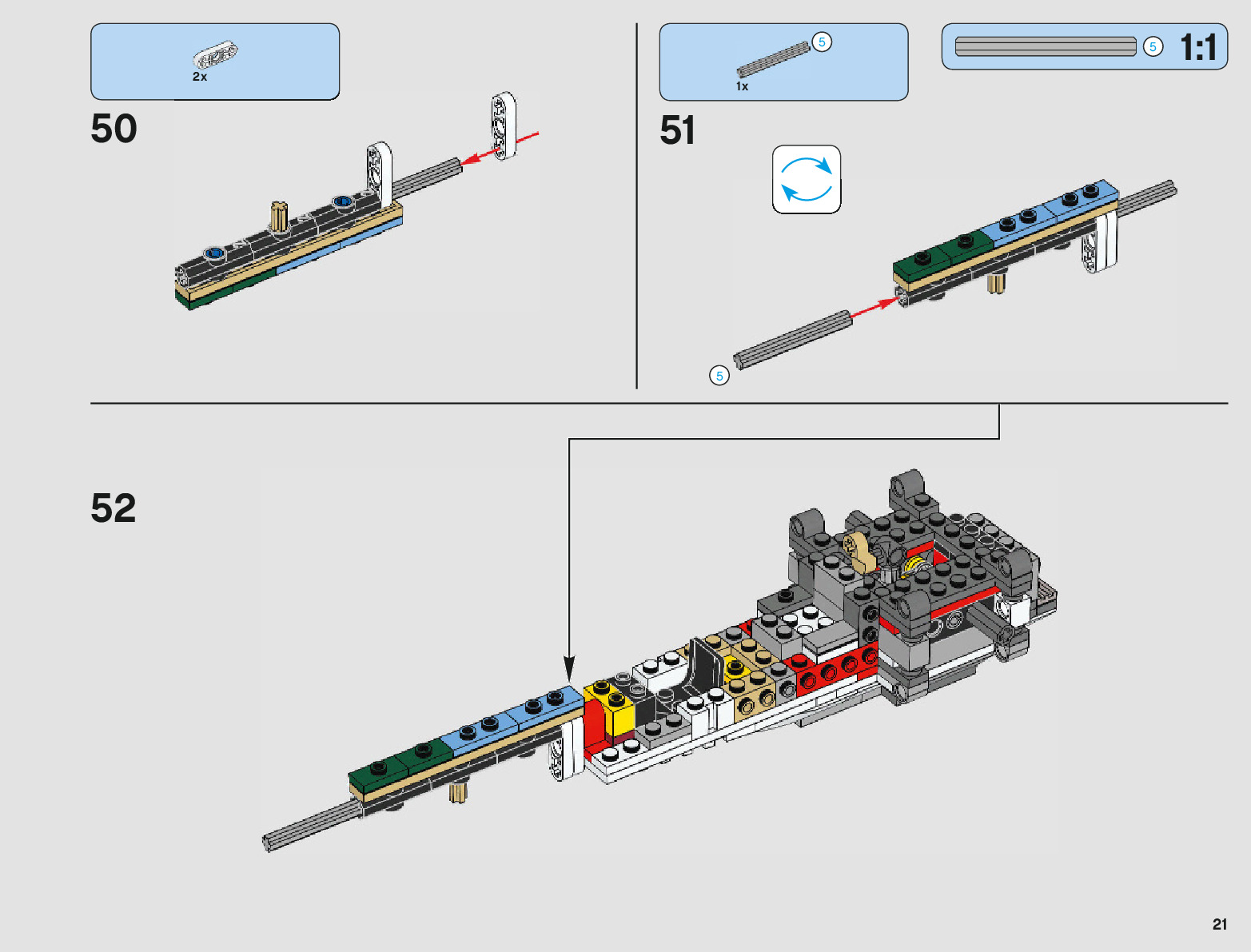 2x

50

5

1x

5

1:1

51

5

52

21