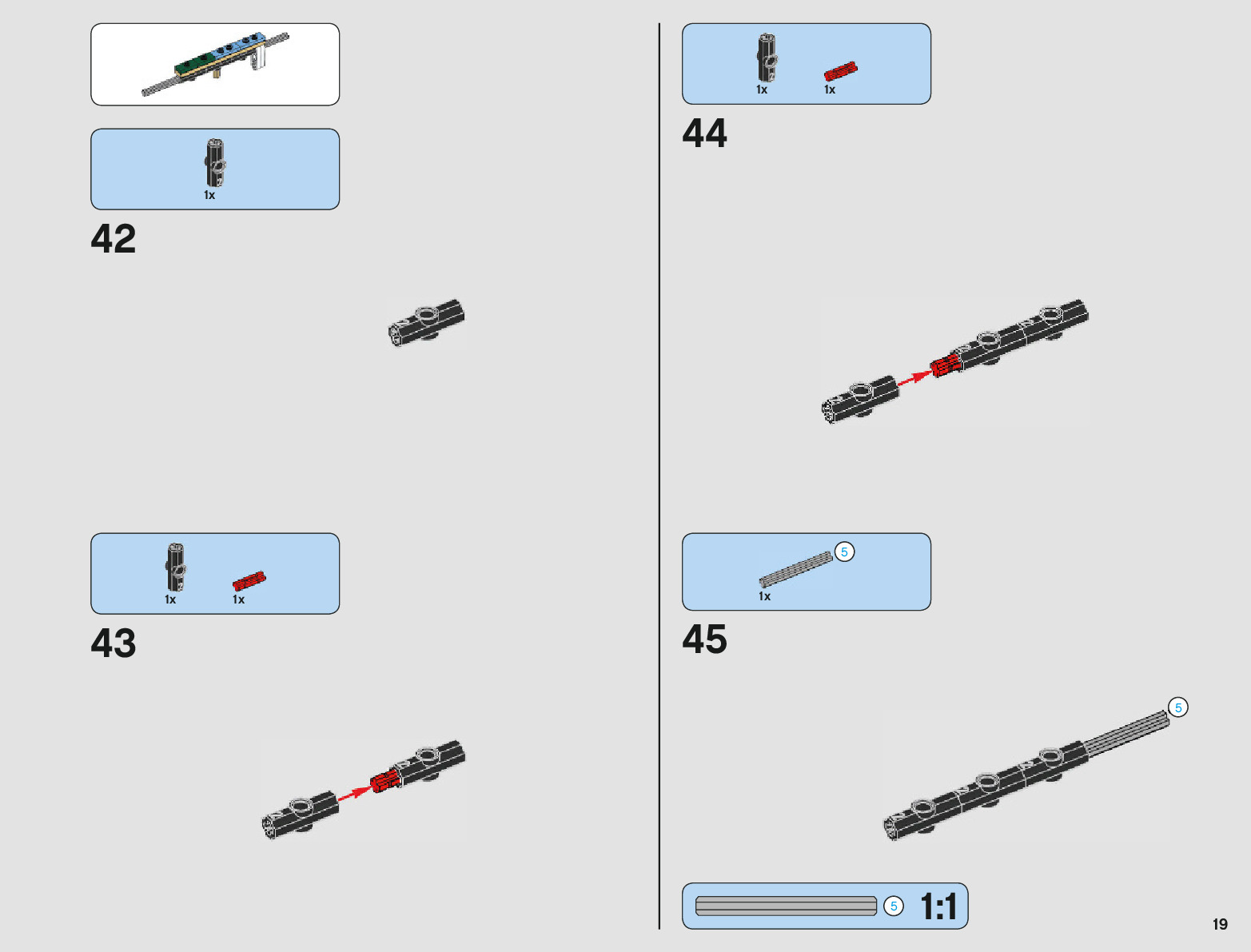 1x

42

1x 1x

43

1x 1x

44

5

1x

45

5

5 1:1

19