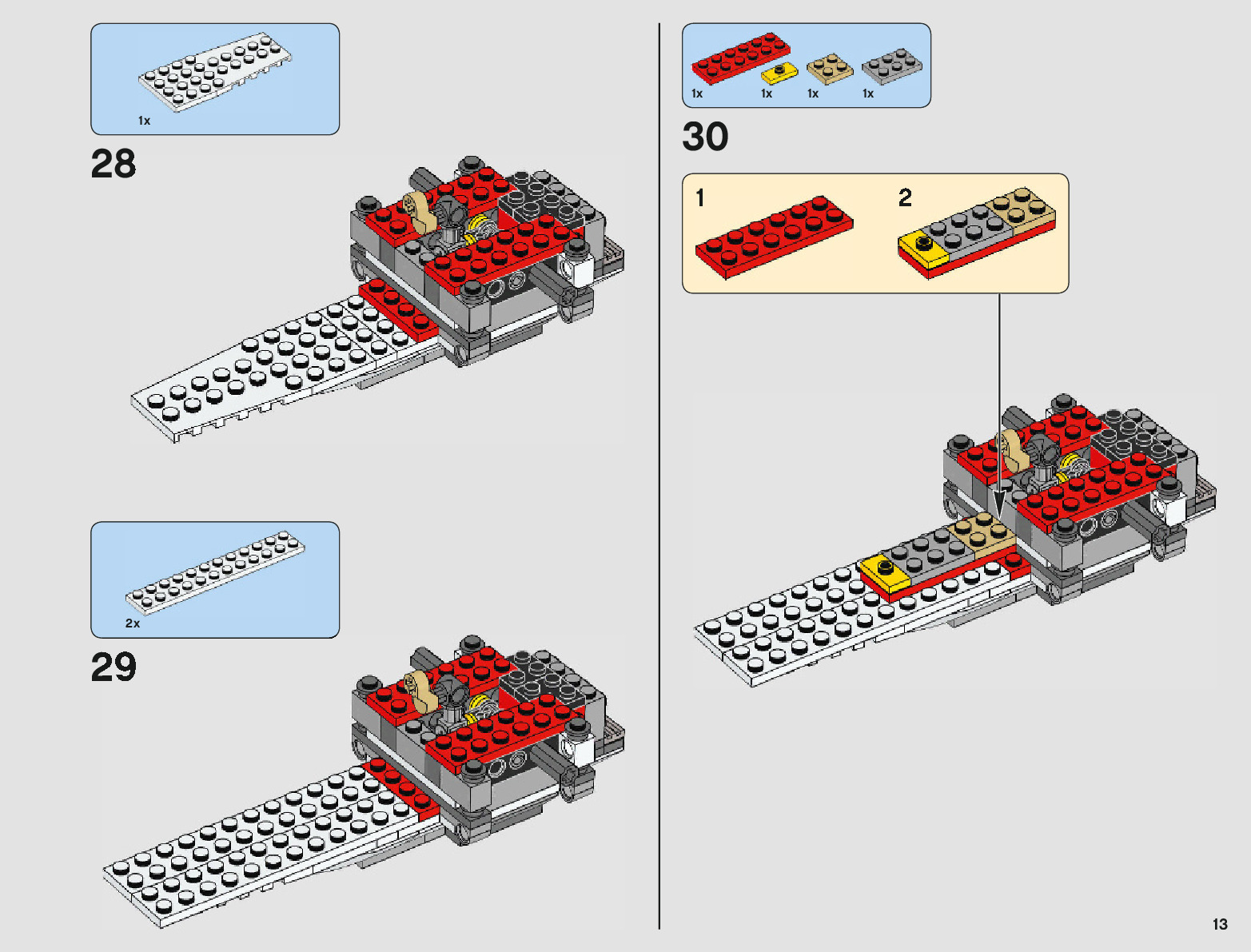 1x

28

2x

29

1x 1x 1x 1x

30

1

2

13