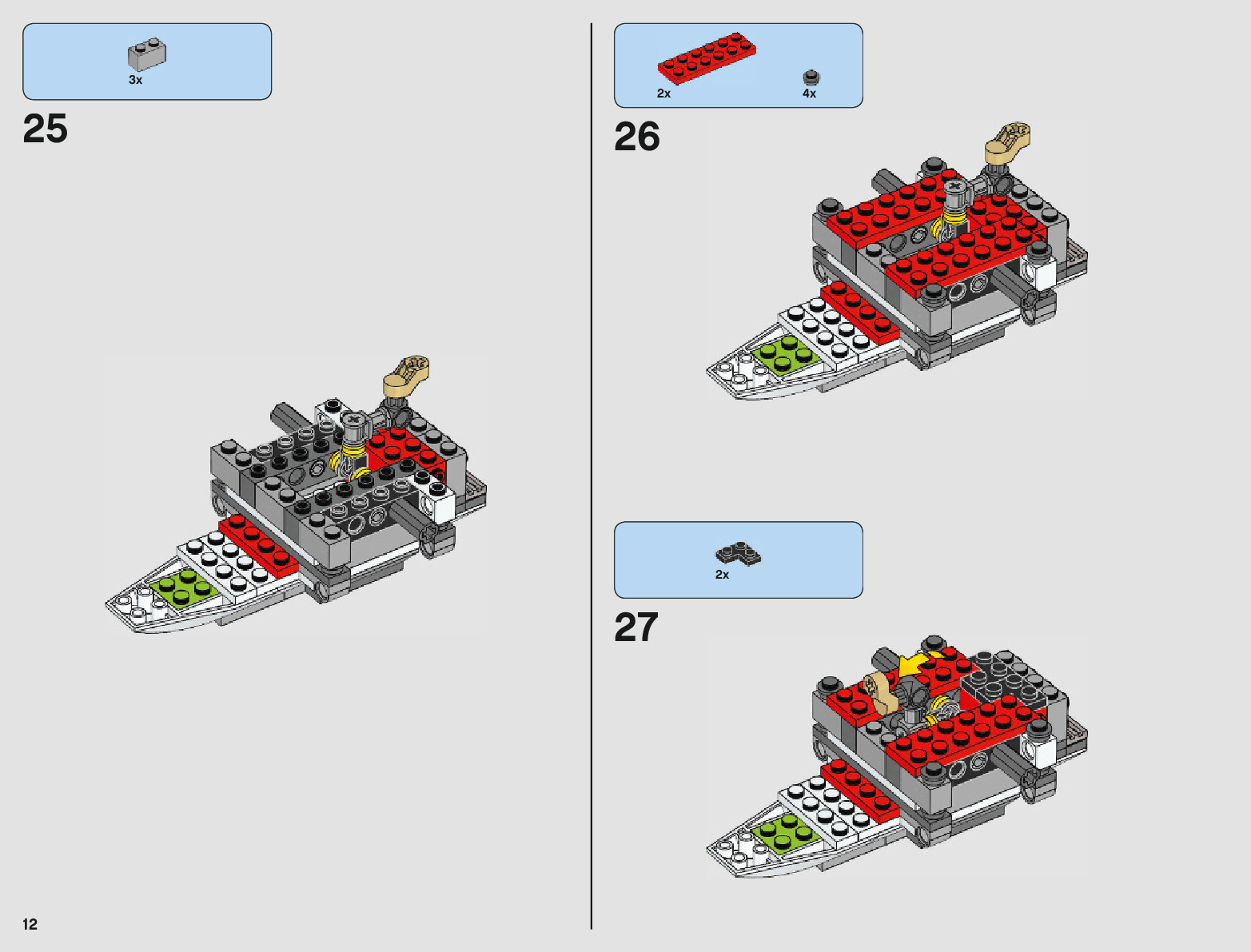 3x

25

2x

4x

26

2x

27

12