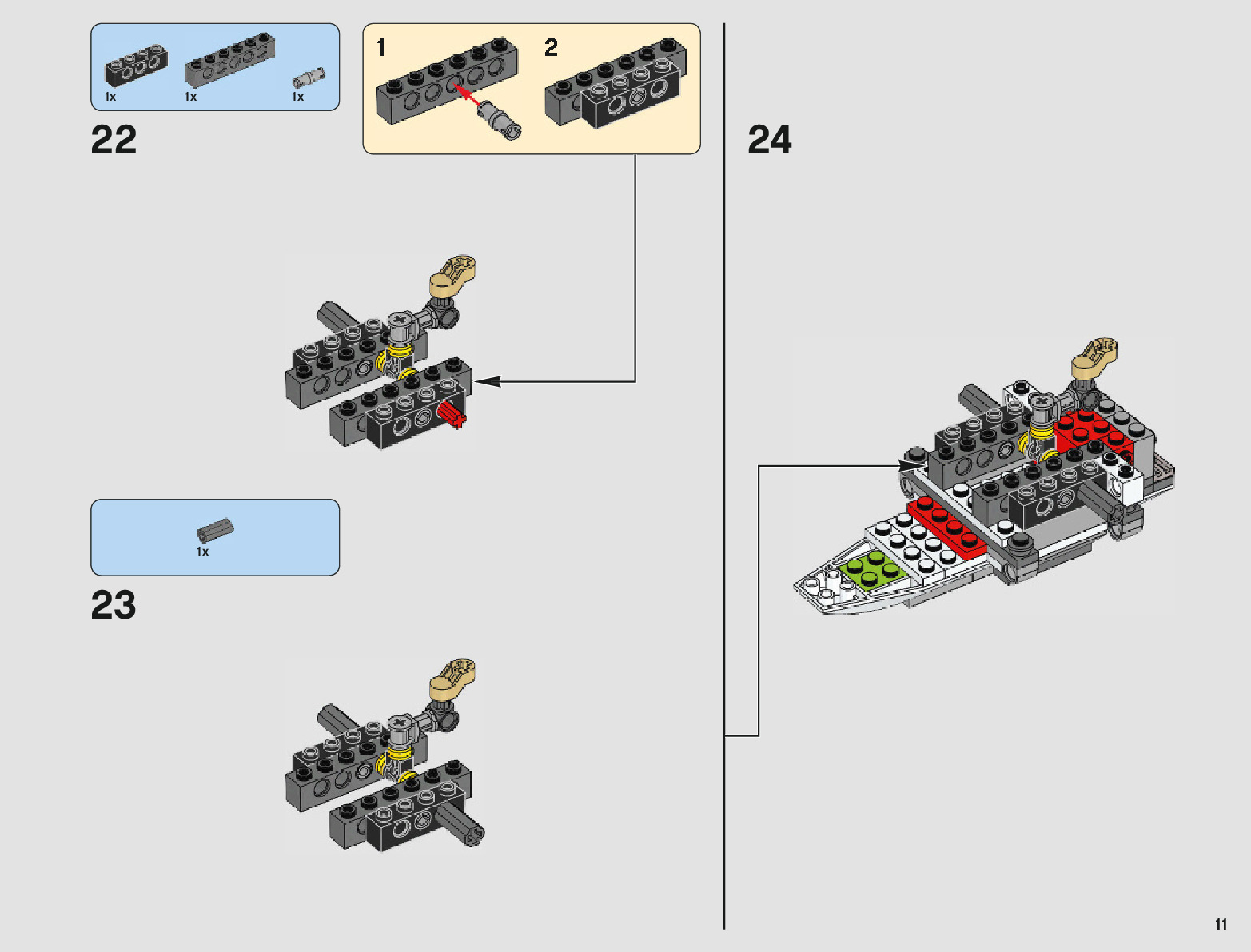 1x
1x
1x

22

1

2

1x

23

24

11