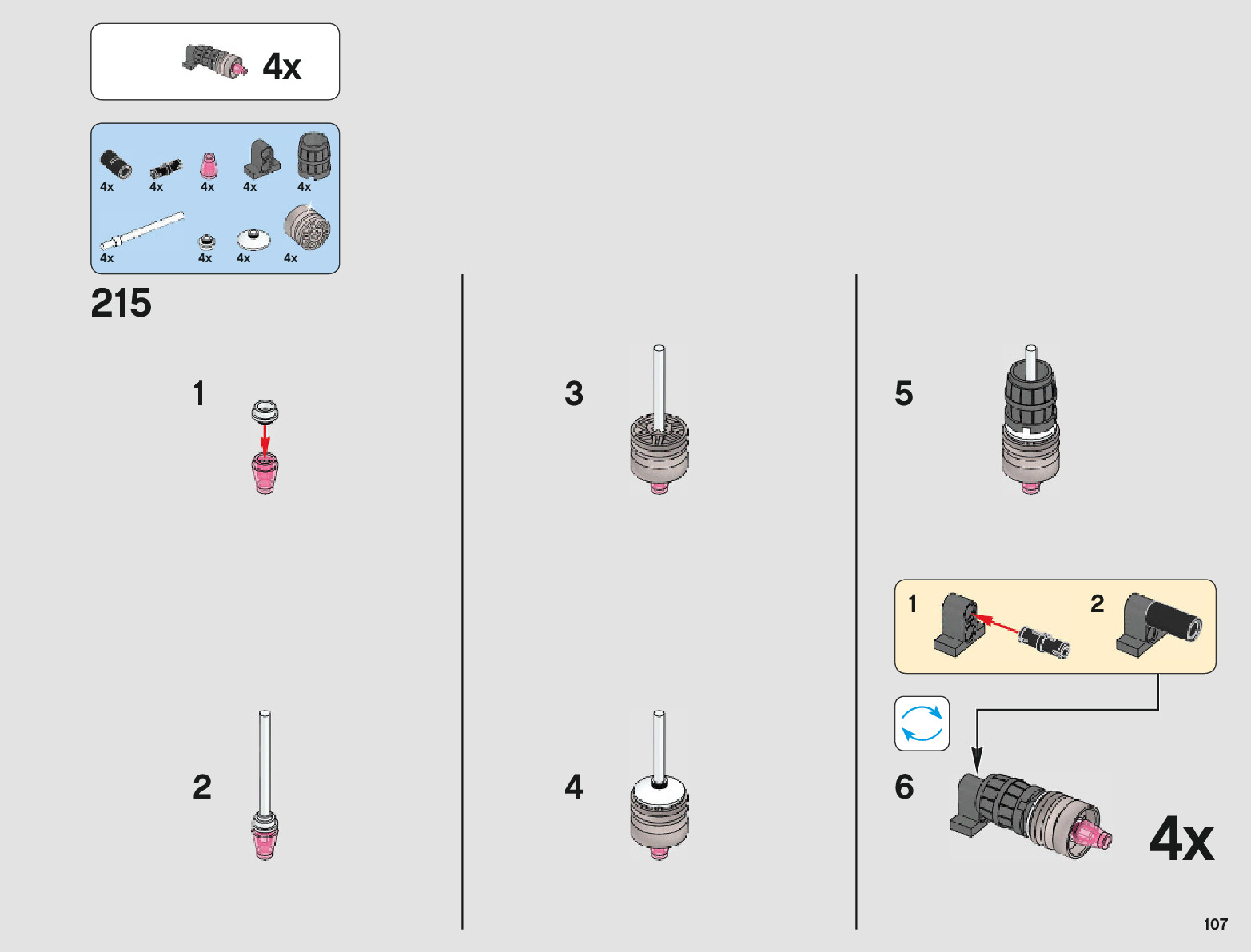 4x

4x 4x 4x 4x 4x
4x 4x 4x 4x

215

1

2

3

4

5

1 2

6

4x

107