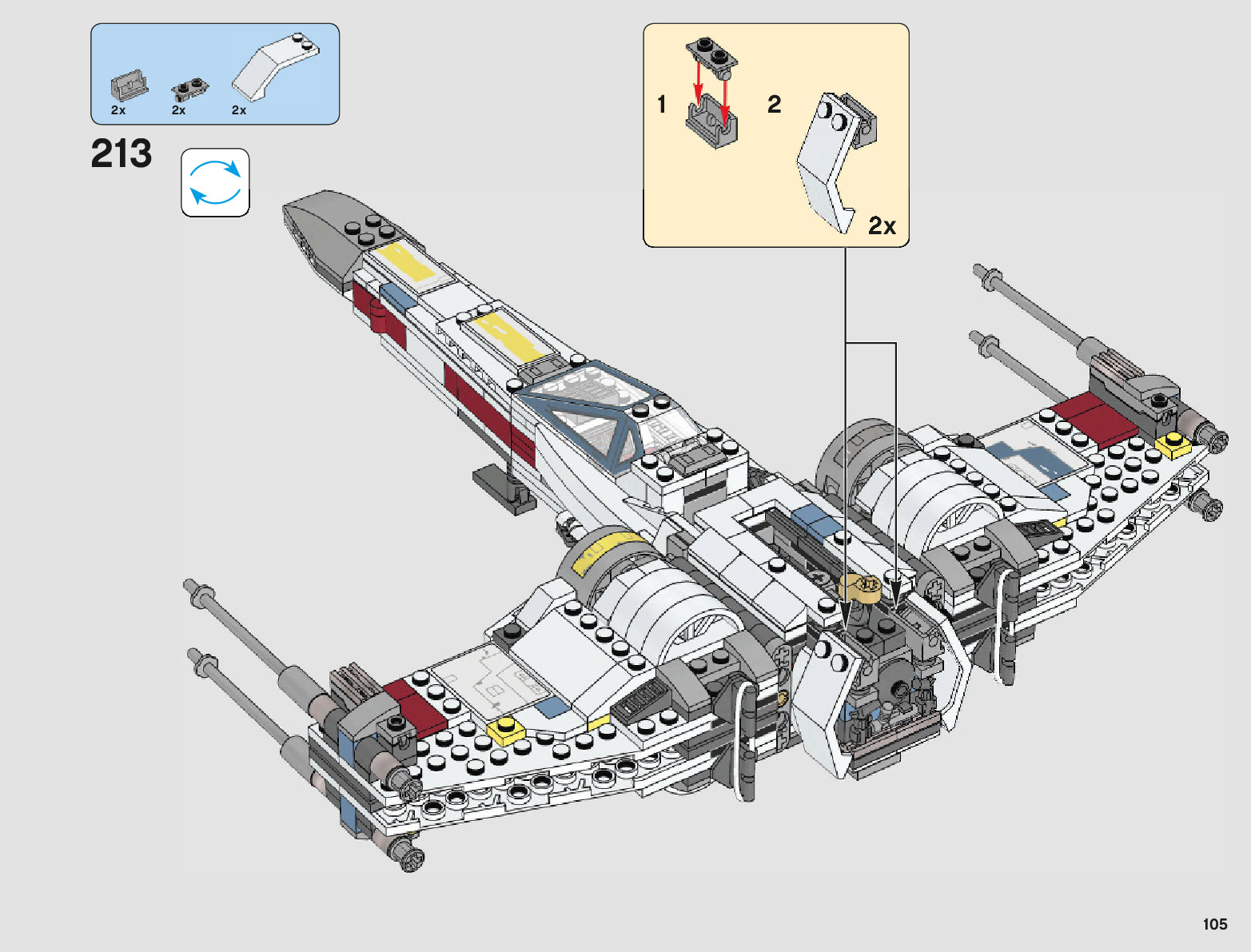 2x 2x 2x

213

1

2

2x

105