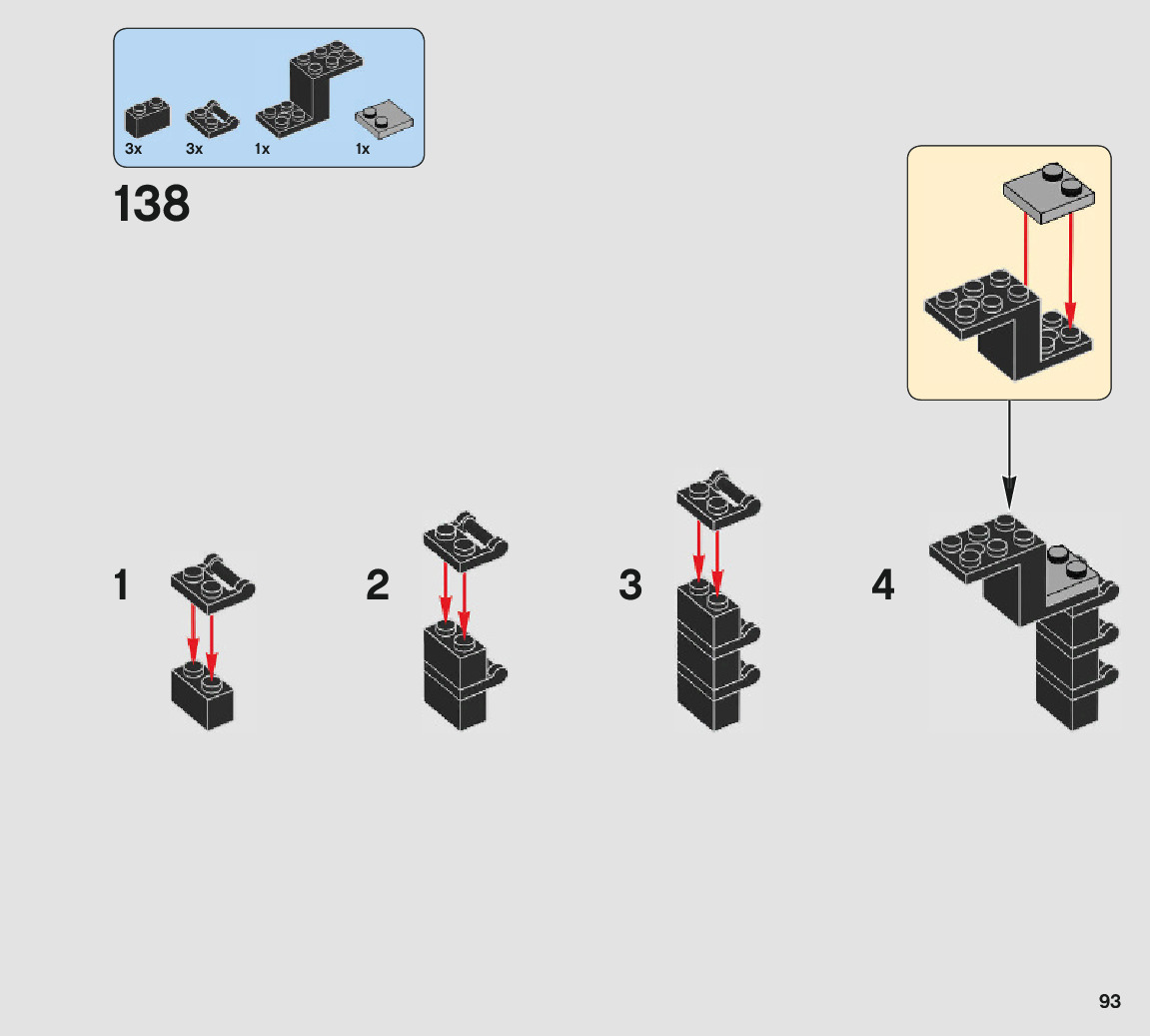 3x 3x 1x 1x

138

1

2

3

4

93