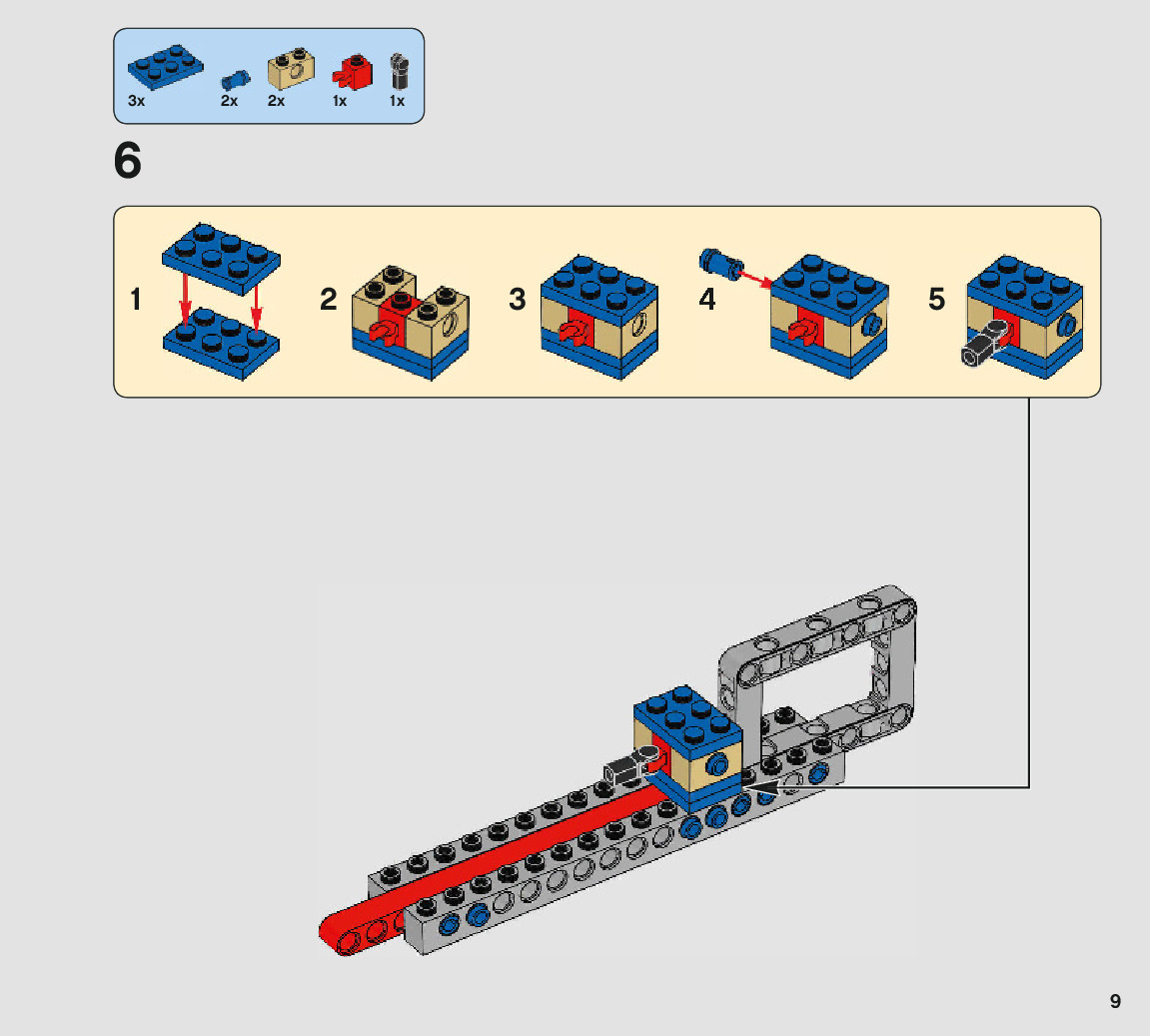 3x 2x 2x 1x 1x

6

1 2 3 4 5

9