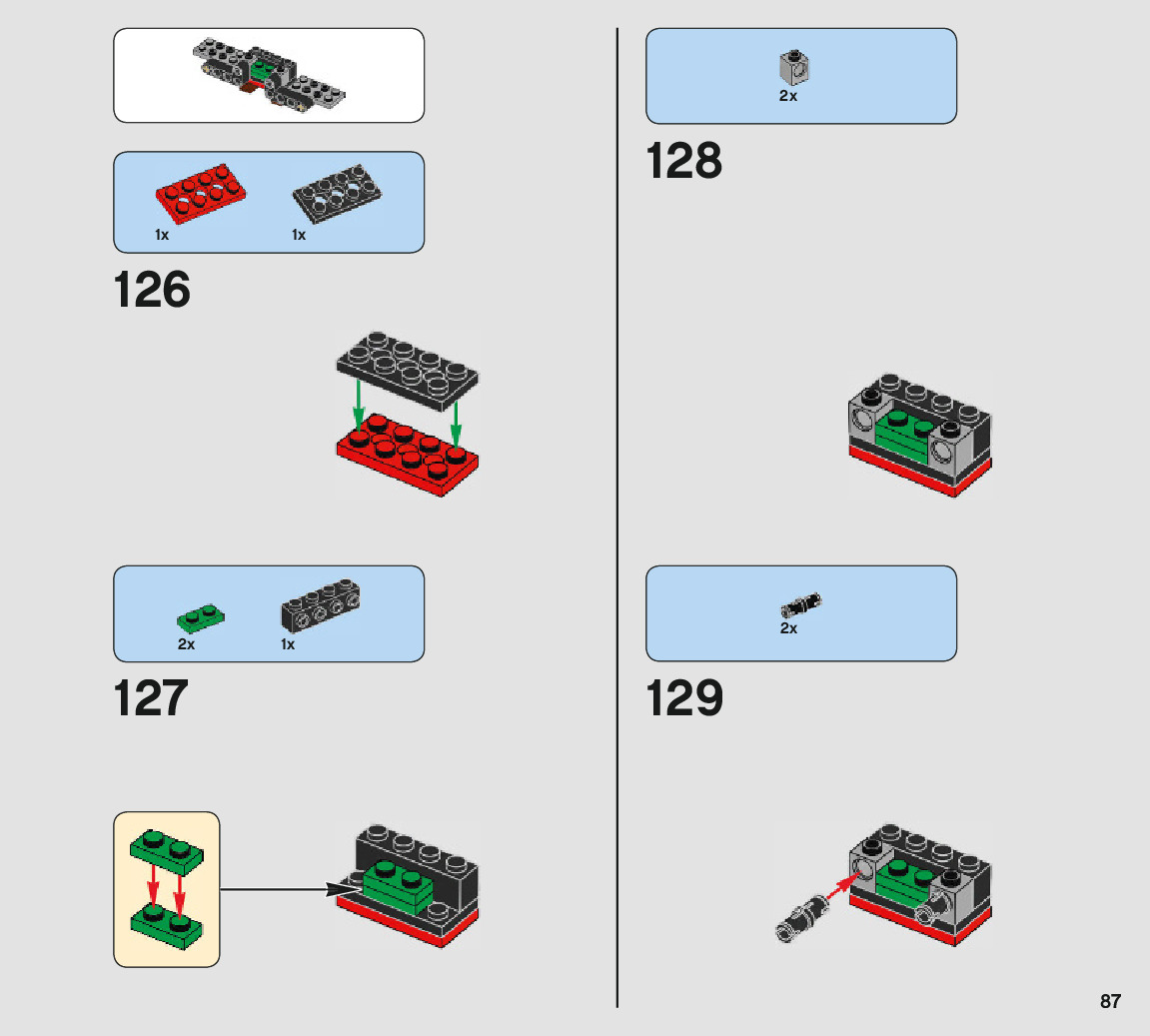 1x
1x

126

2x
1x

127

2x

128

2x

129

87