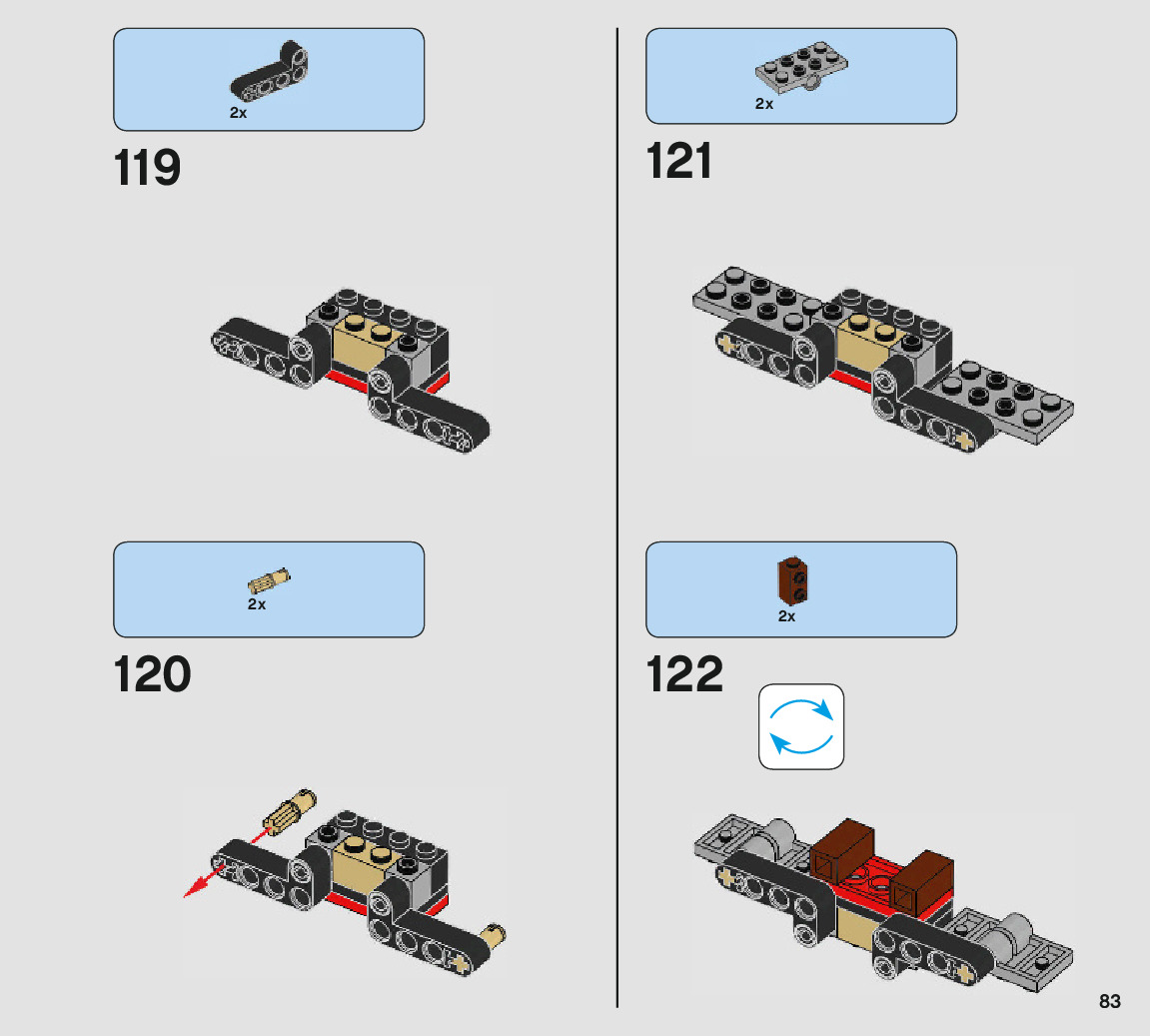 2x

119

2x

120

2x

121

2x

122

83