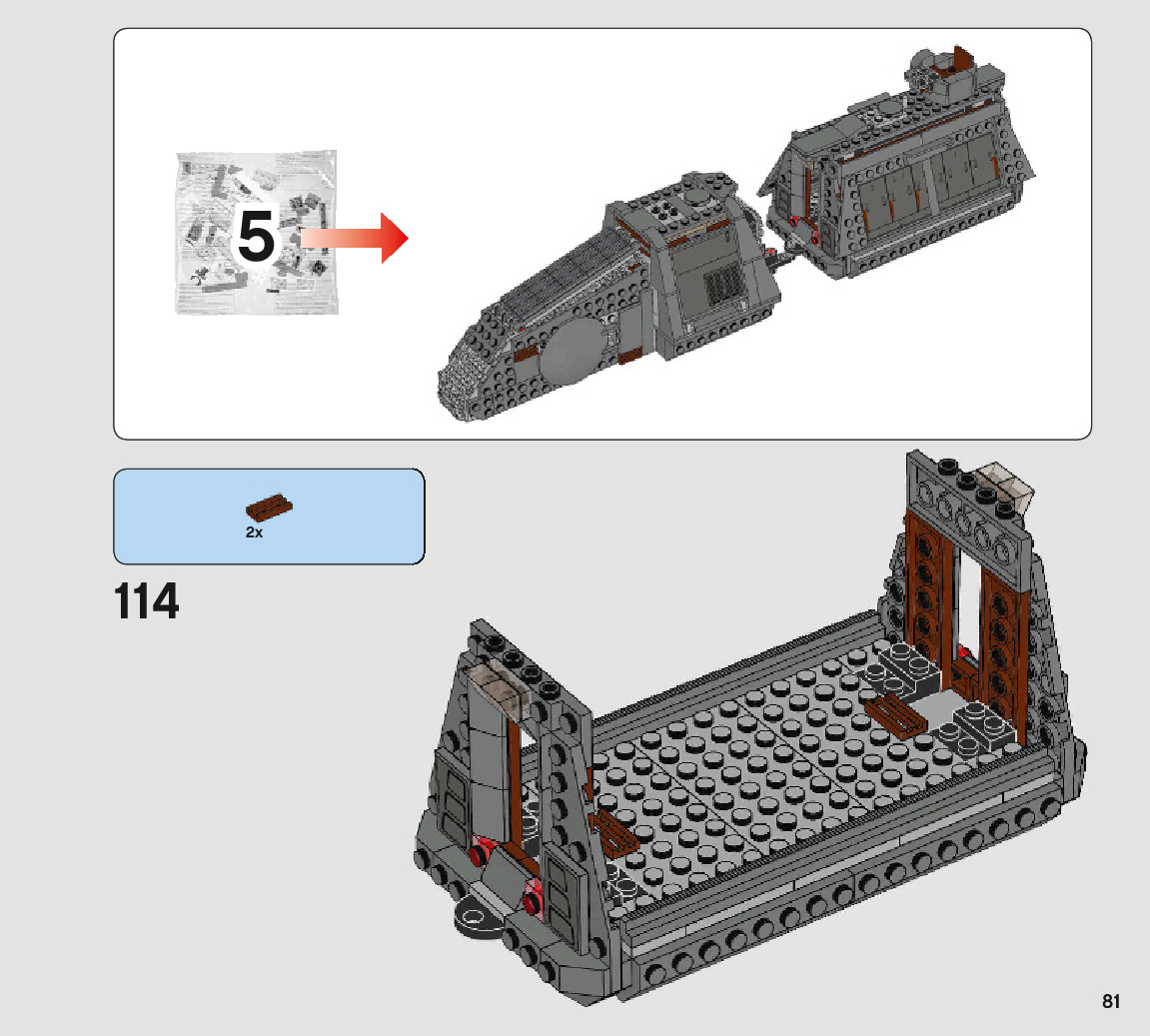 5

2x

114

81