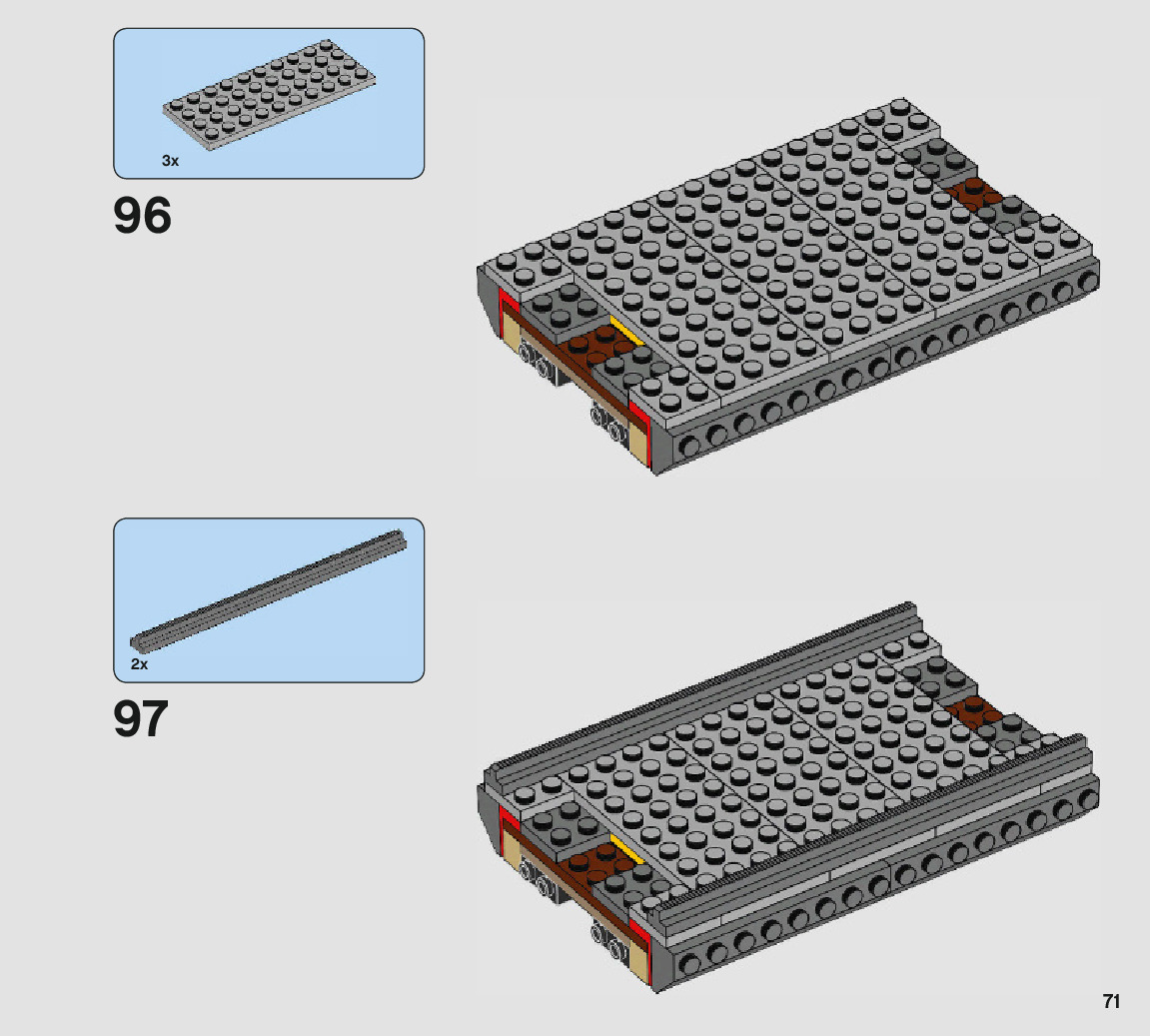 3x

96

2x

97

71