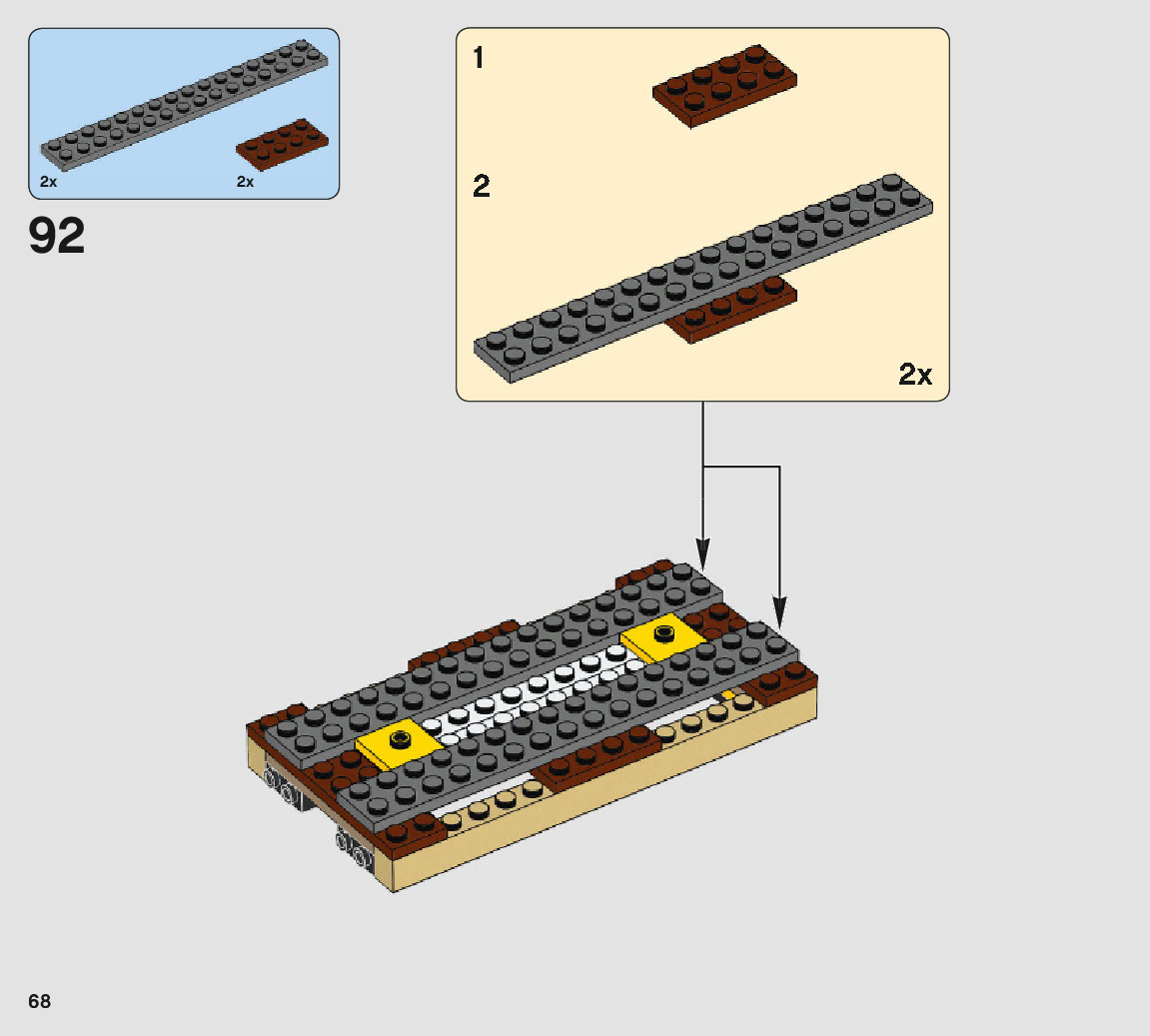 2x
2x

92

1

2

2x

68