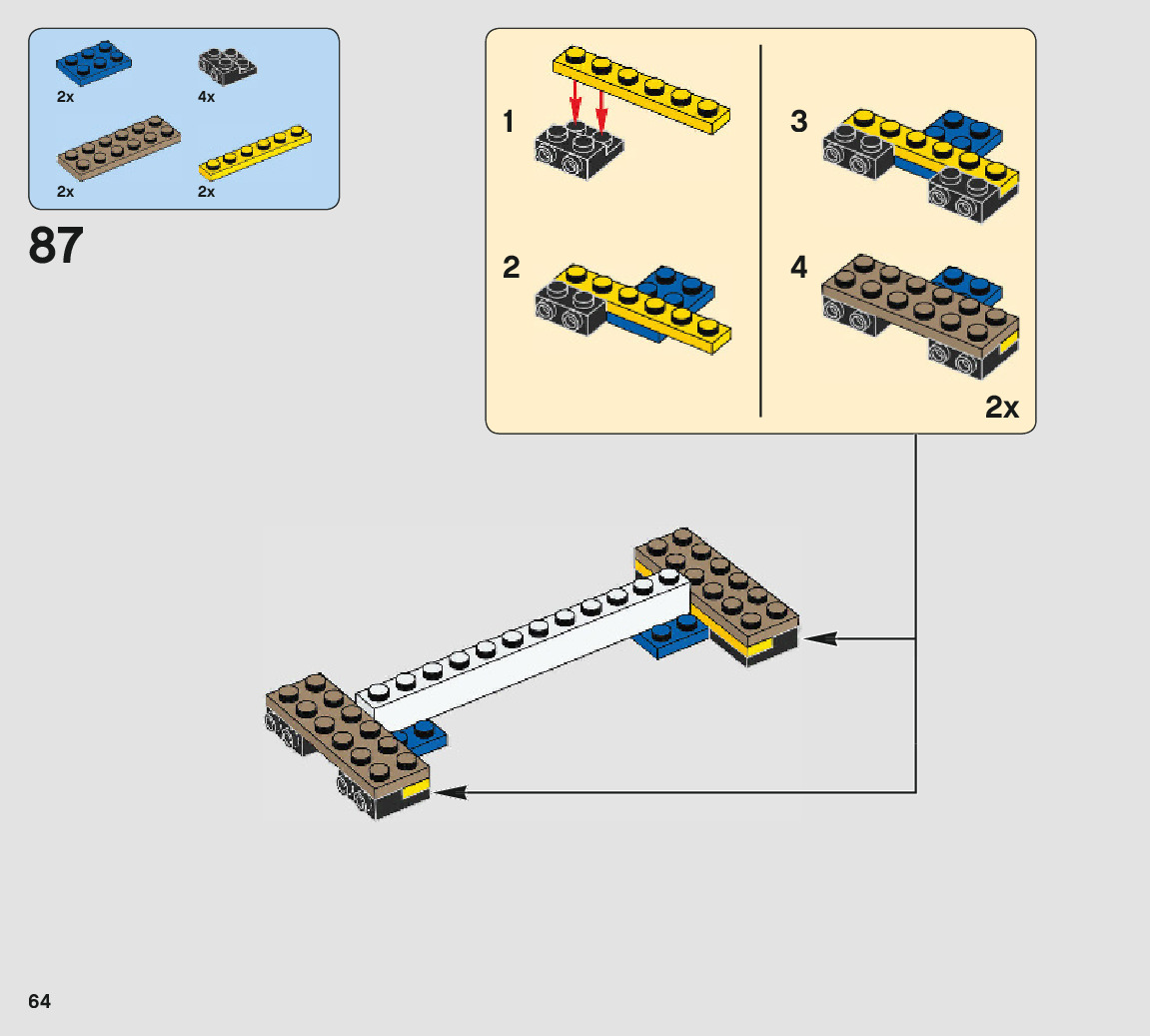 2x
4x
2x
2x

87

1
2
3
4
2x

64