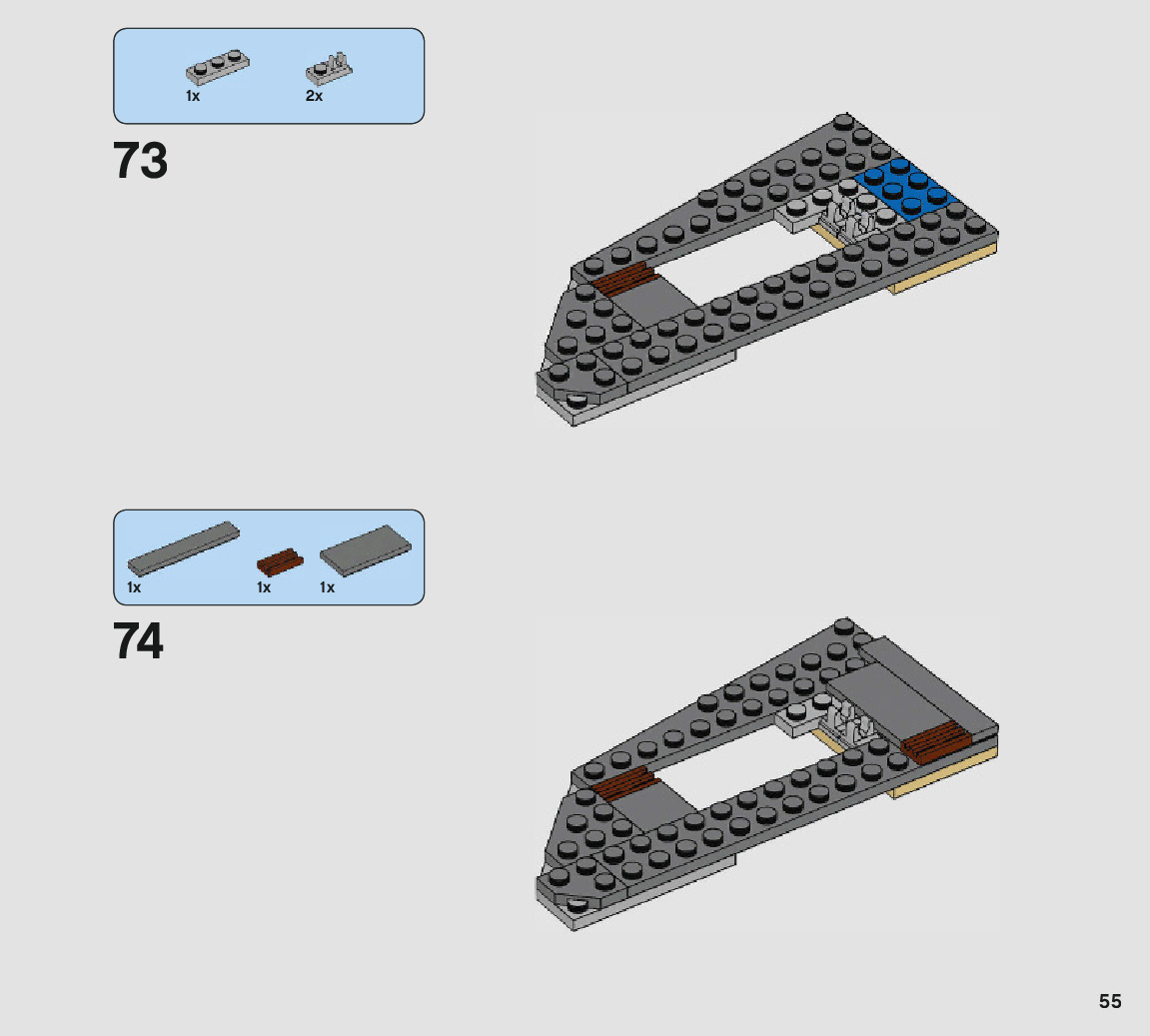 1x 2x

73

1x 1x 1x

74

55