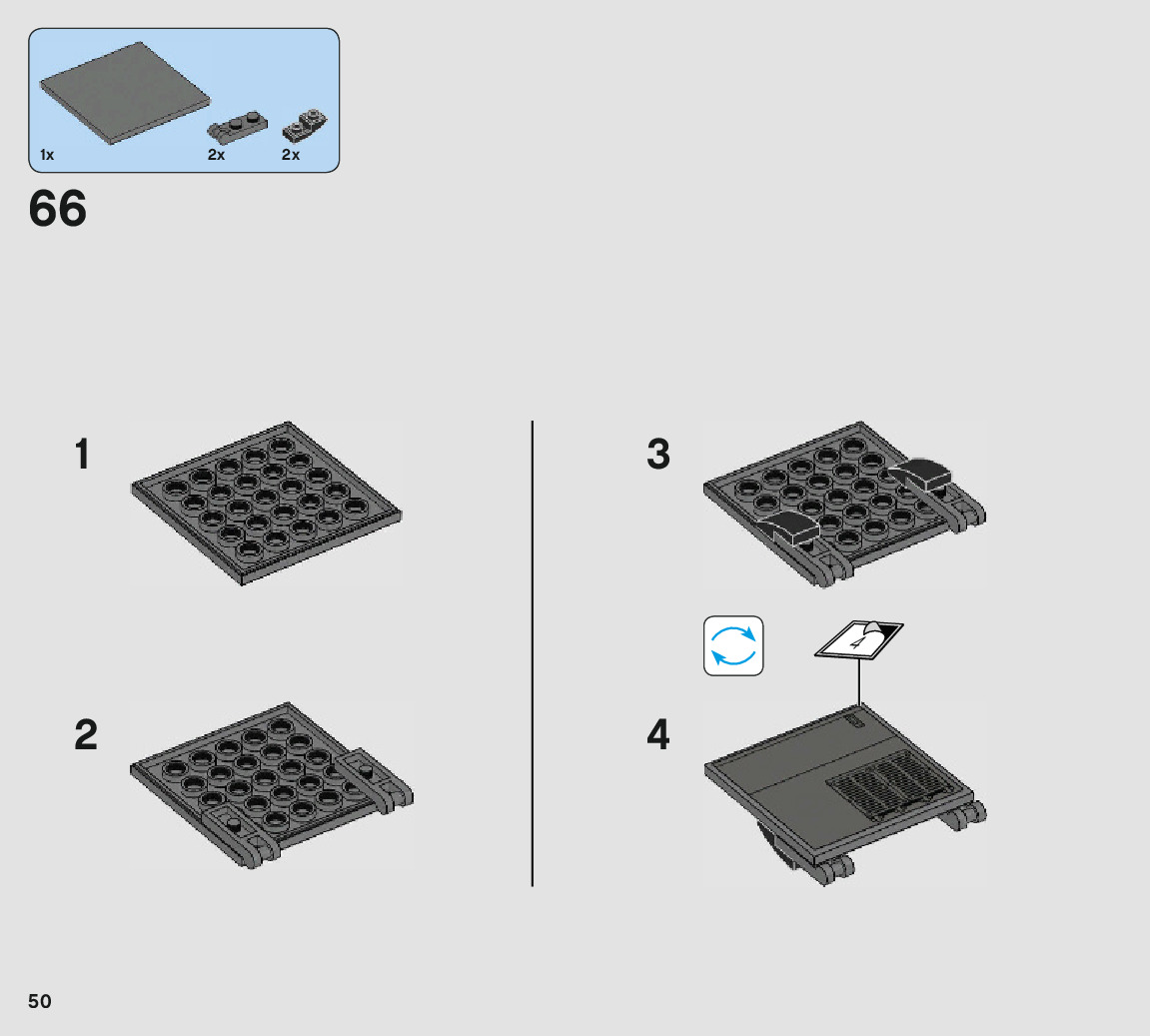 1x 2x 2x

66

1

2

3

4

4

50