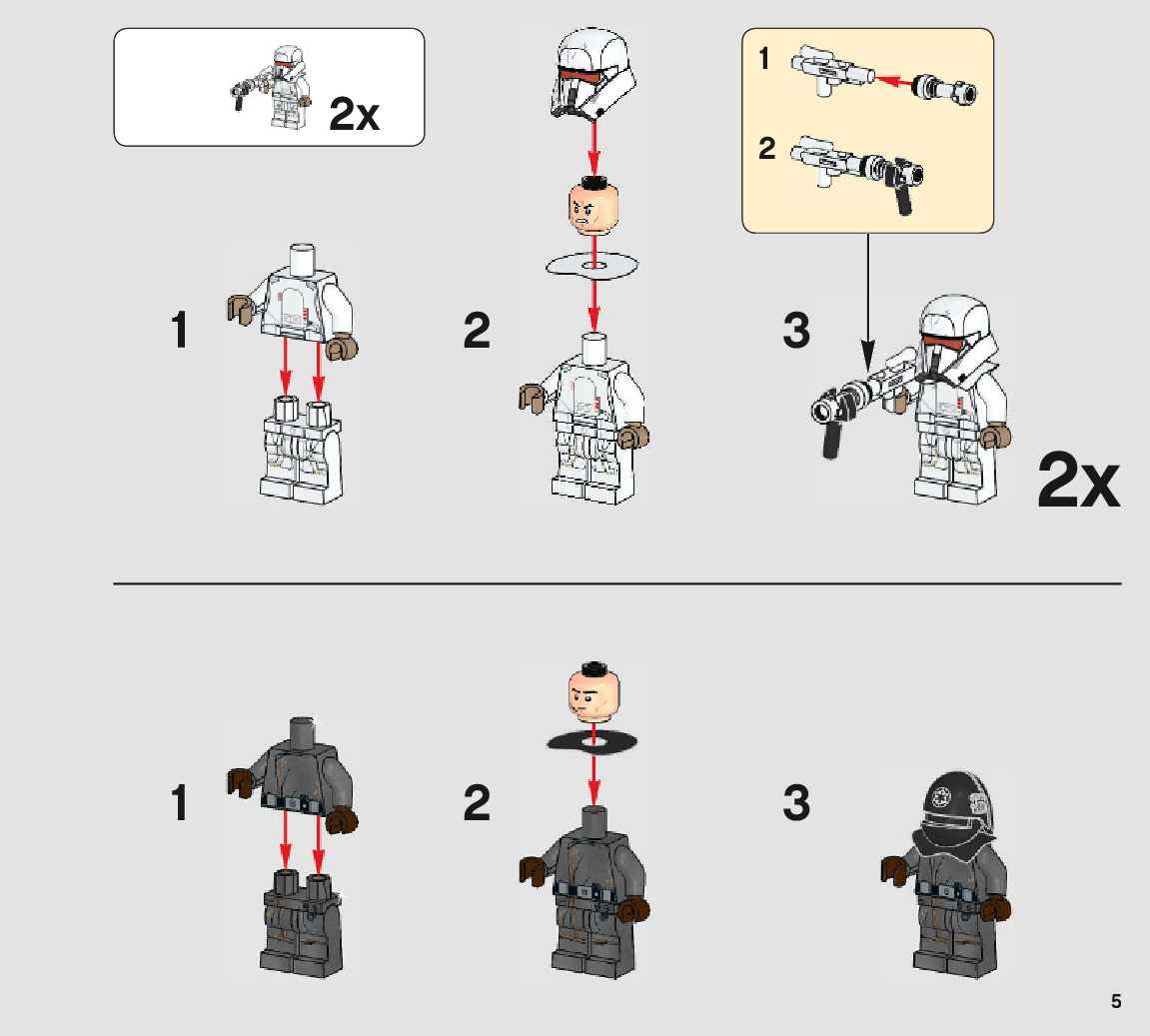 2x

1

2

1

2

3

2x

1

2

3

5